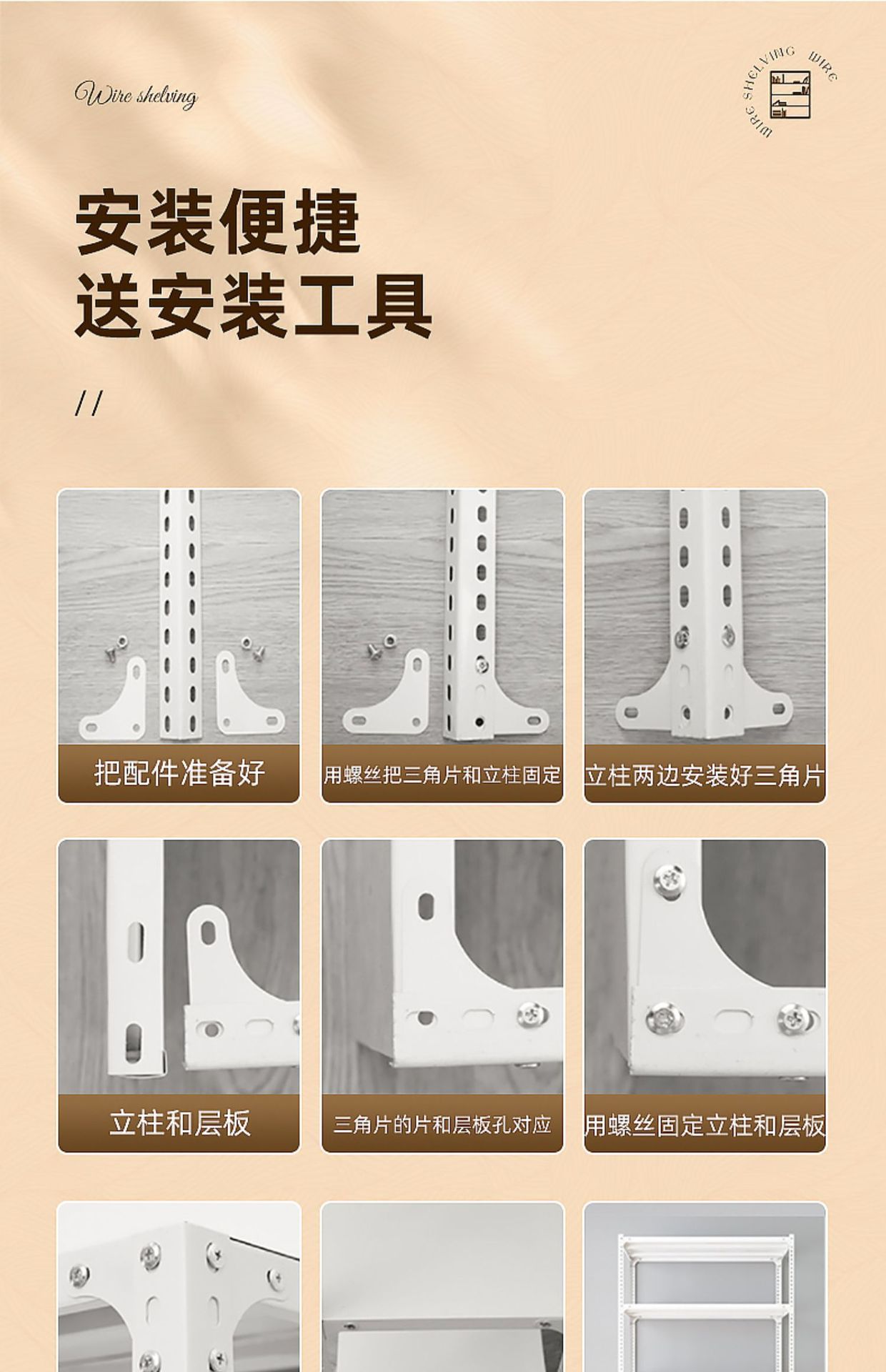 Wire shelving

WIRE SHELVING WIRE

安装便捷
送安装工具

//

把配件准备好

用螺丝把三角片和立柱固定

立柱两边安装好三角片

立柱和层板

三角片的片和层板孔对应

用螺丝固定立柱和层板