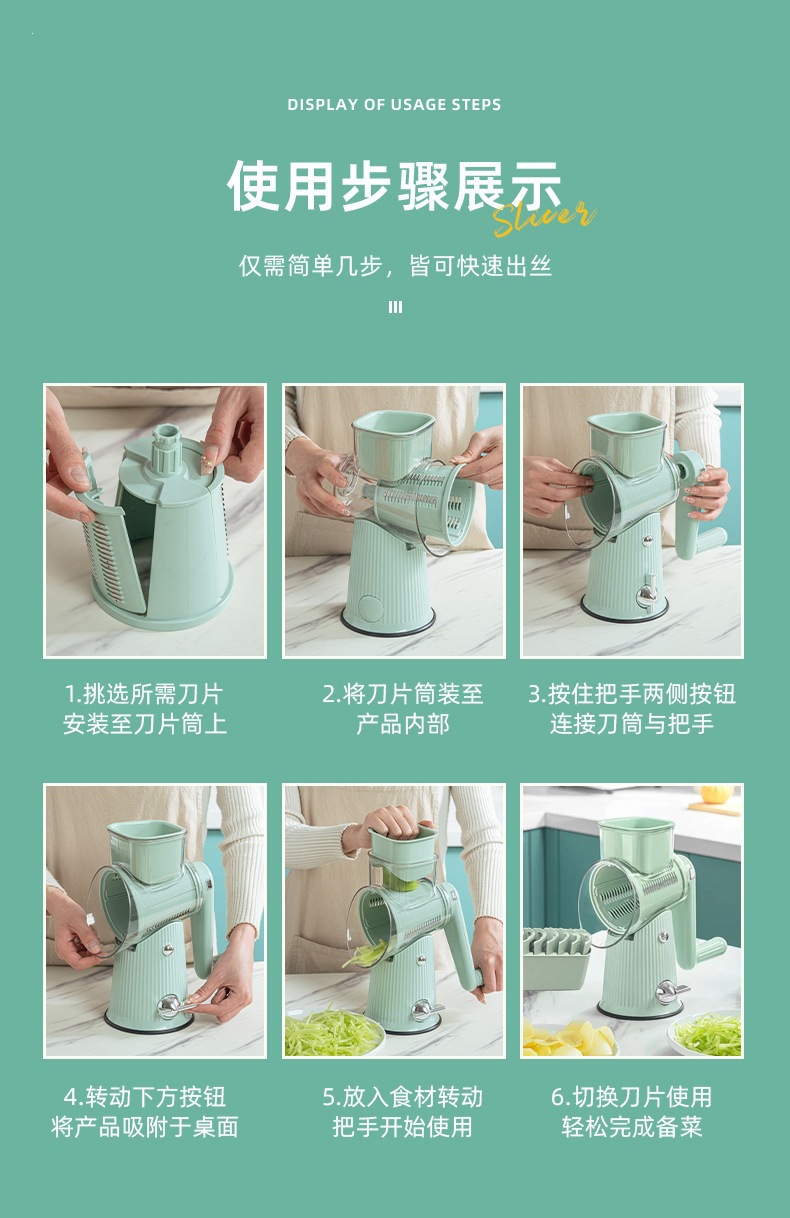 DISPLAY OF USAGE STEPS

使用步骤展示
Slicer

仅需简单几步，皆可快速出丝

1.挑选所需刀片
安装至刀片筒上

2.将刀片筒装至
产品内部

3.按住把手两侧按钮
连接刀筒与把手

4.转动下方按钮
将产品吸附于桌面

5.放入食材转动
把手开始使用

6.切换刀片使用
轻松完成备菜