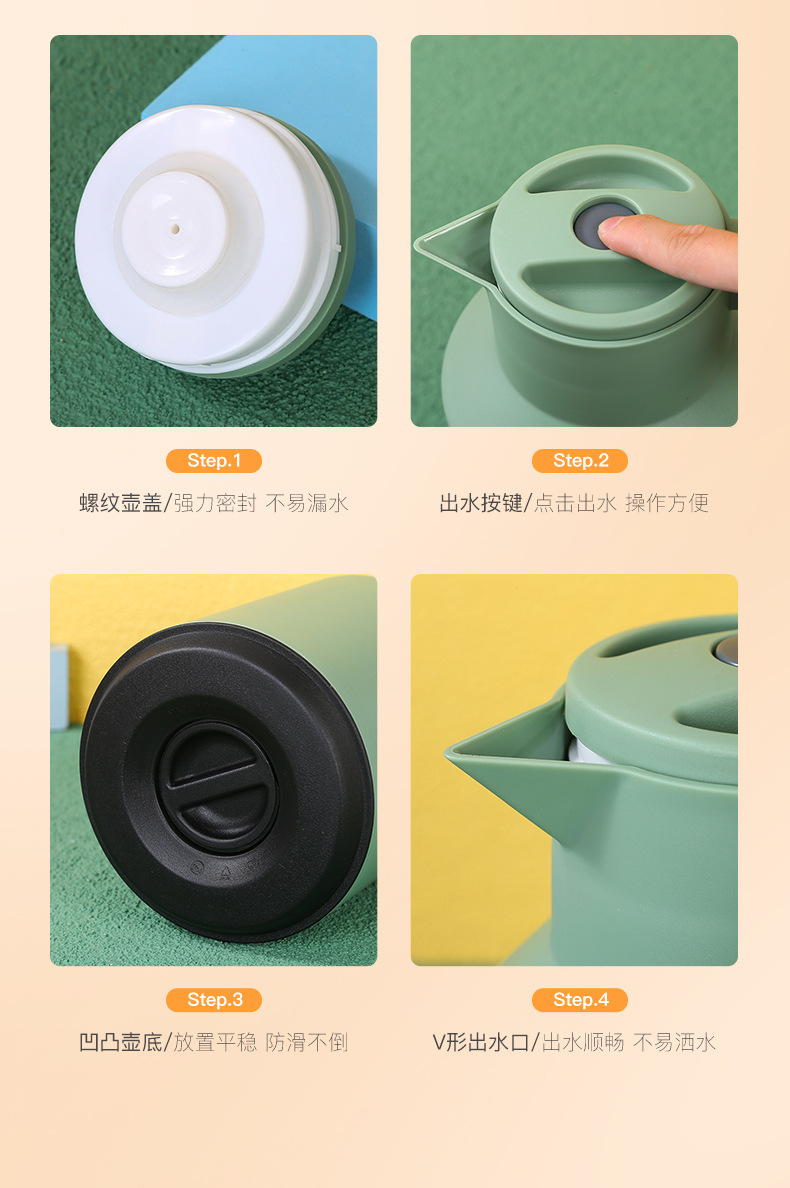 Step.1

螺纹壶盖/强力密封 不易漏水

Step.2

出水按键/点击出水 操作方便

Step.3

凹凸壶底/放置平稳 防滑不倒

Step.4

V形出水口/出水顺畅 不易洒水