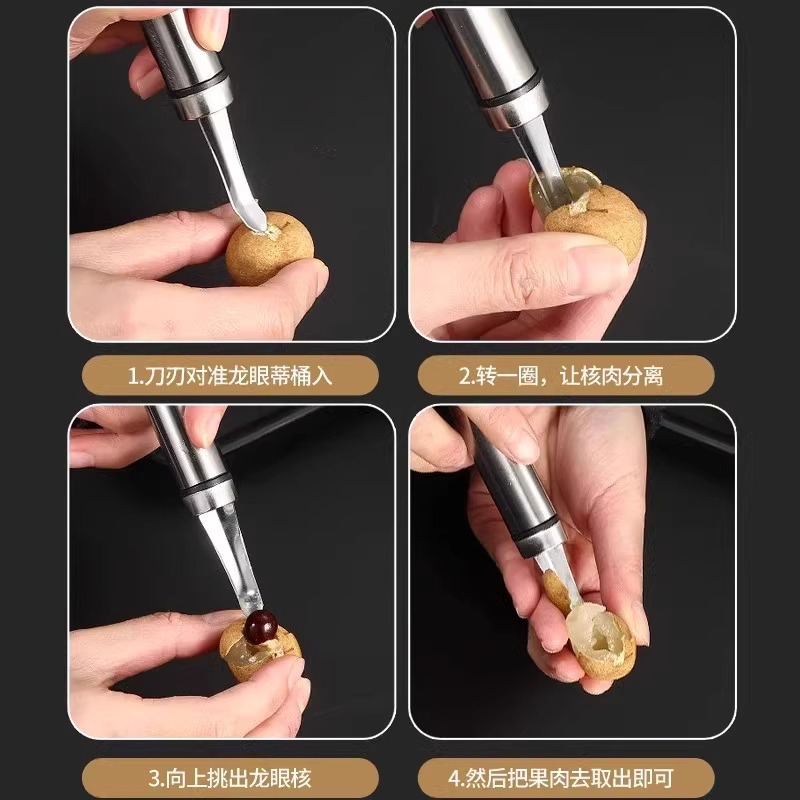 1.刀刃对准龙眼蒂桶入

2.转一圈，让核肉分离

3.向上挑出龙眼核

4.然后把果肉去取出即可