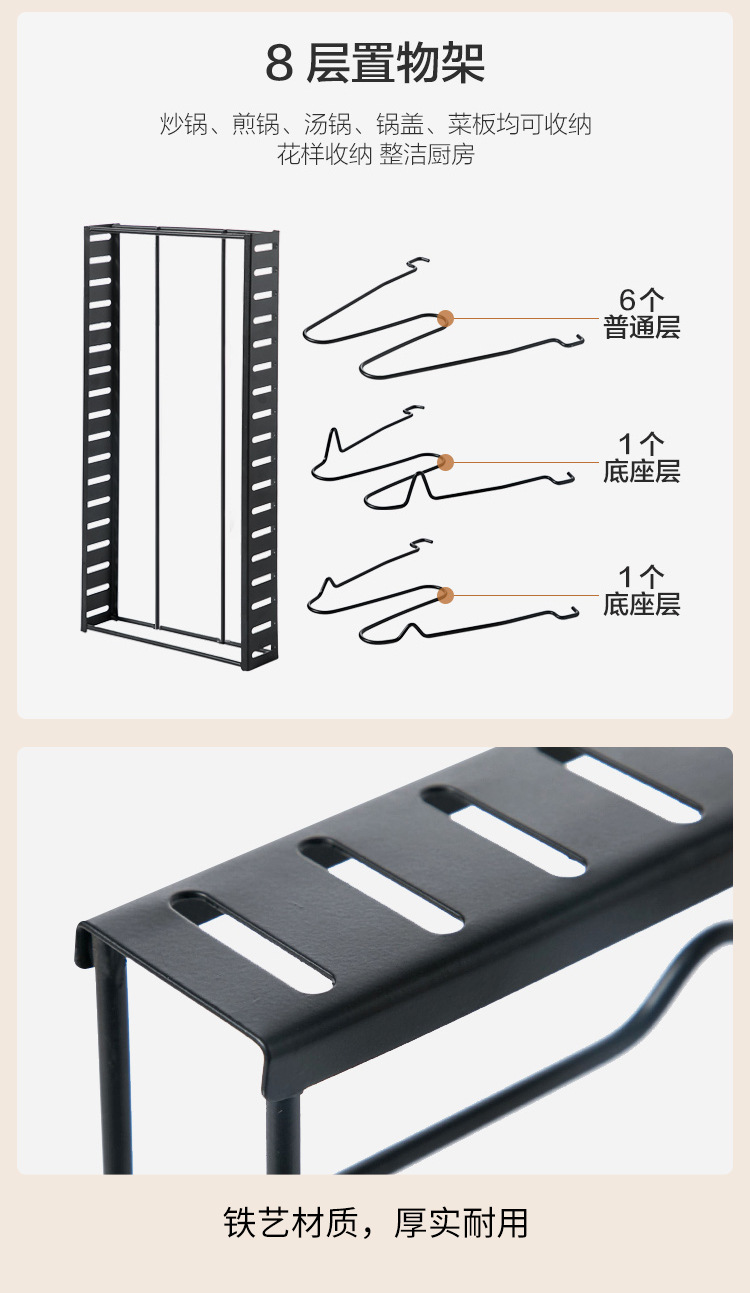 8 层置物架

炒锅、煎锅、汤锅、锅盖、菜板均可收纳
花样收纳 整洁厨房

6个
普通层

1个
底座层

1个
底座层

铁艺材质，厚实耐用