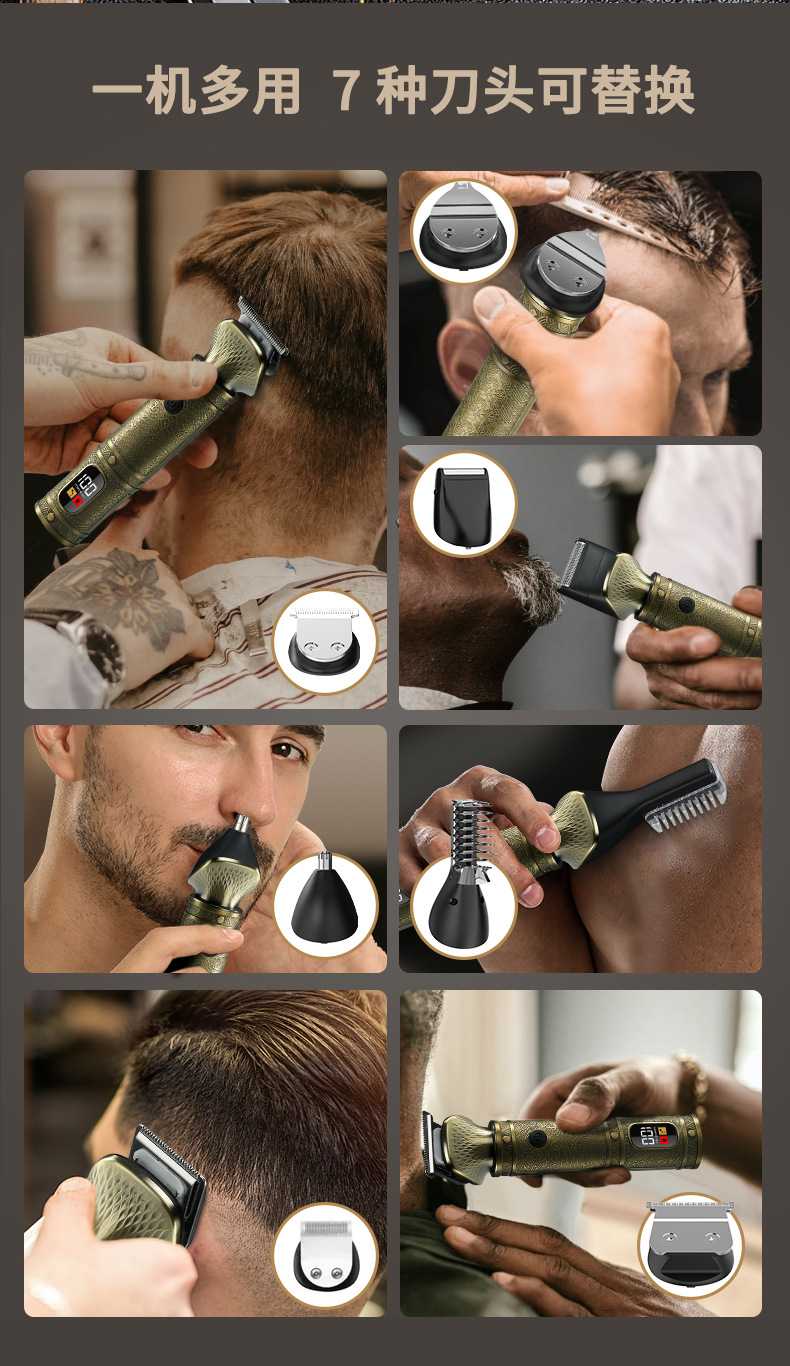 一机多用 7 种刀头可替换