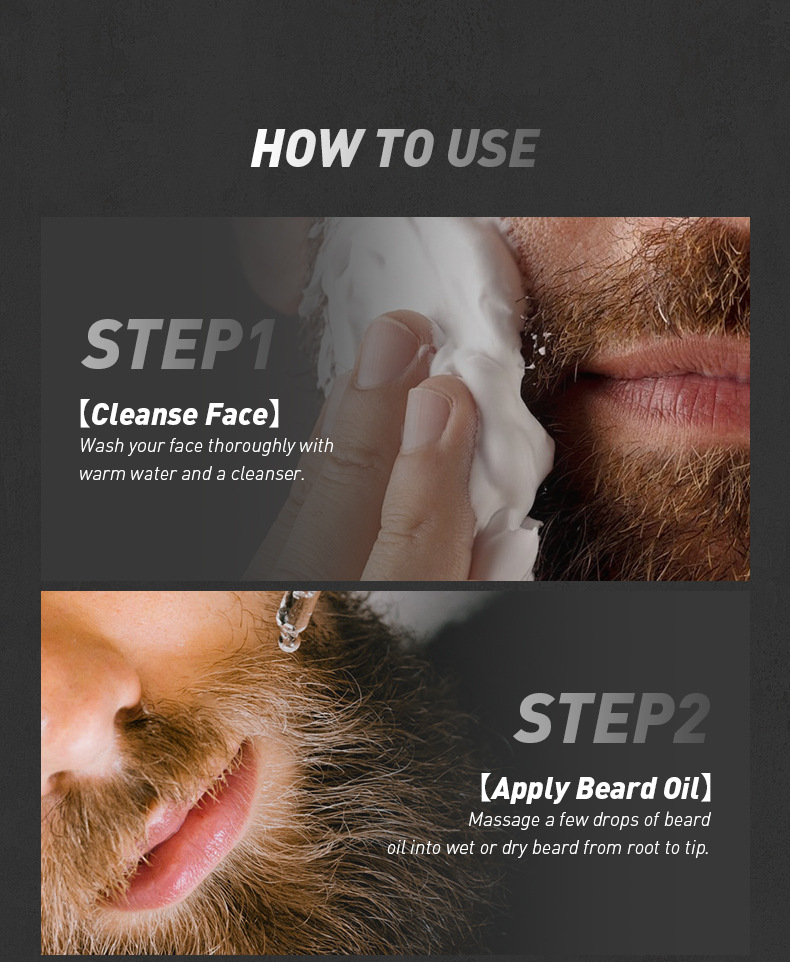 HOW TO USE

STEP1

【Cleanse Face】
Wash your face thoroughly with warm water and a cleanser.

STEP2

【Apply Beard Oil】
Massage a few drops of beard oil into wet or dry beard from root to tip.