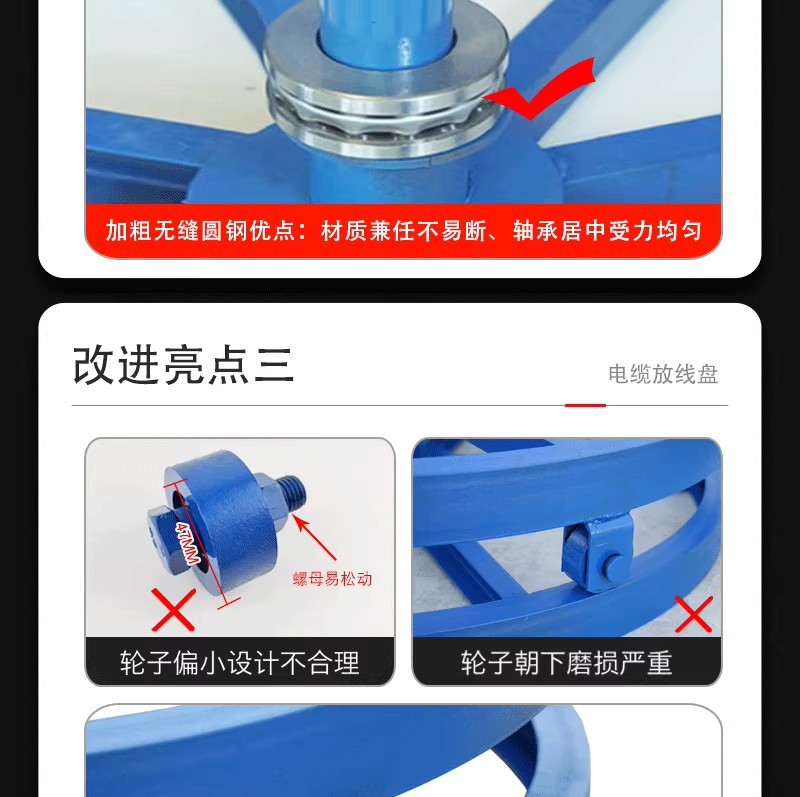 加粗无缝圆钢优点：材质兼任不易断、轴承居中受力均匀

改进亮点三

电缆放线盘

47MM

螺母易松动

轮子偏小设计不合理

轮子朝下磨损严重