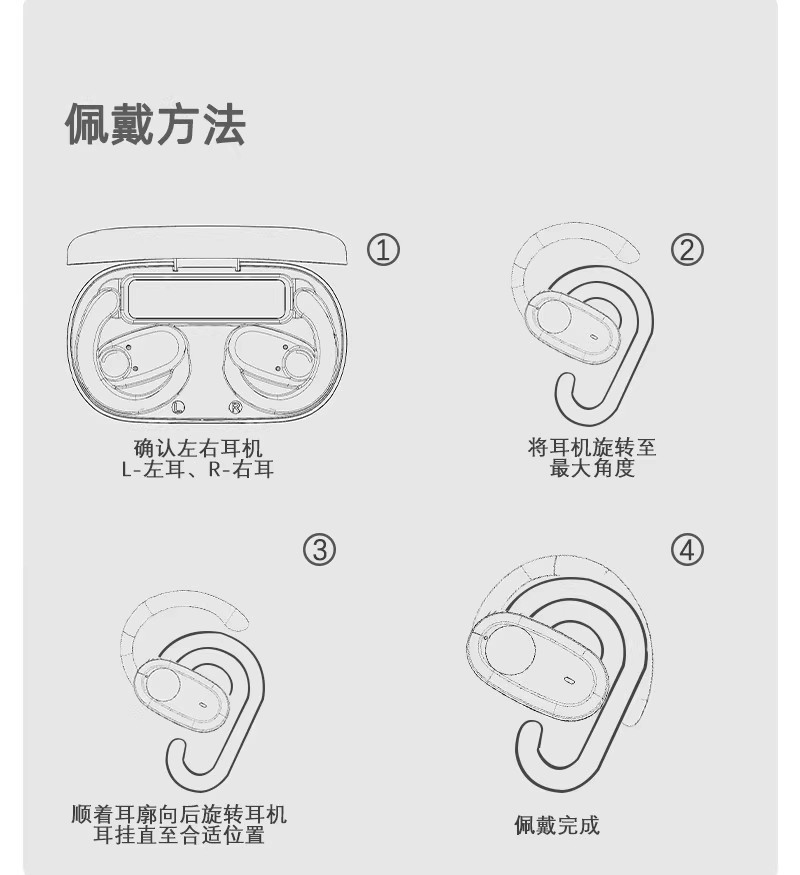 佩戴方法

①

Ⓛ Ⓡ

确认左右耳机
L-左耳、R-右耳

②

将耳机旋转至
最大角度

③

顺着耳廓向后旋转耳机
耳挂直至合适位置

④

佩戴完成