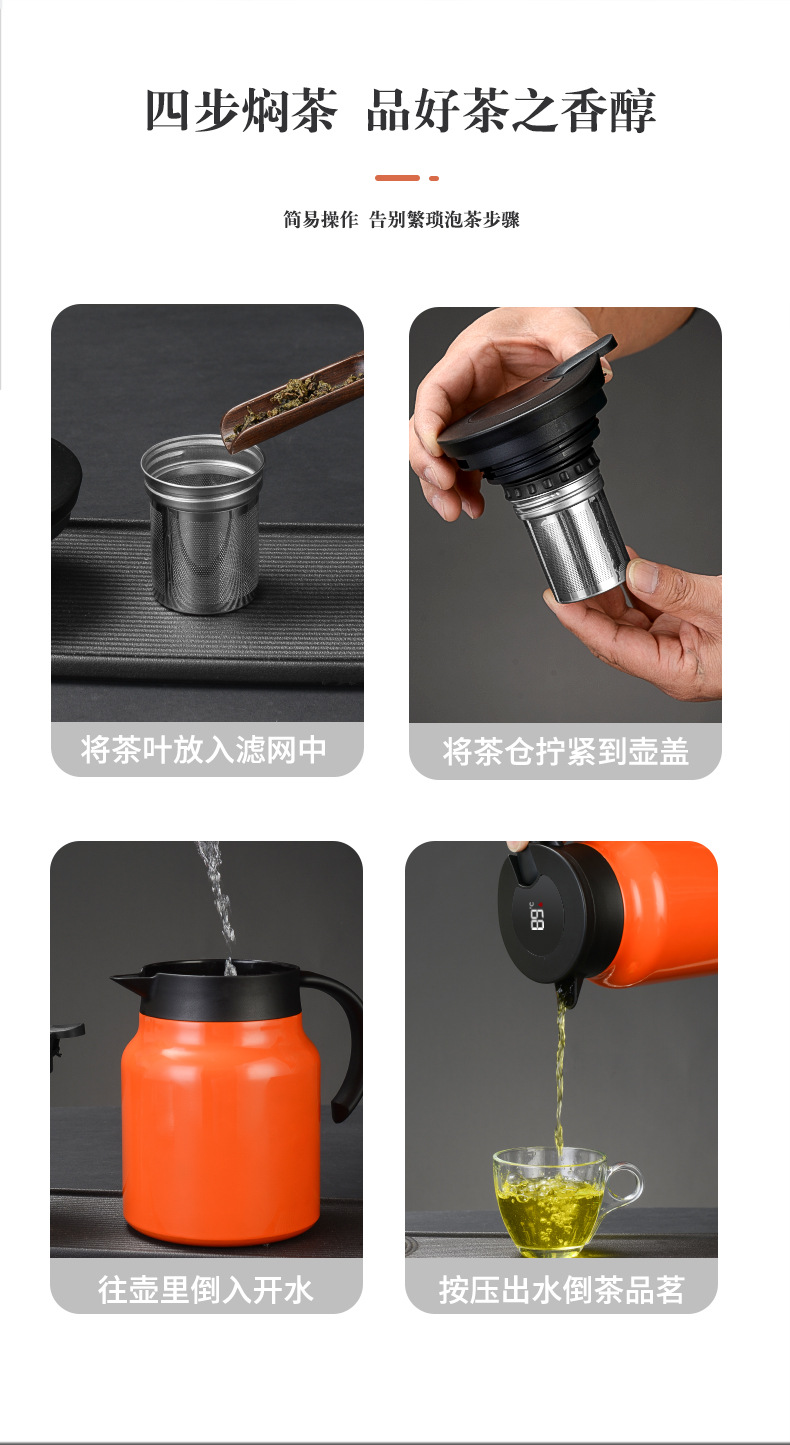 四步焖茶 品好茶之香醇

简易操作 告别繁琐泡茶步骤

将茶叶放入滤网中

将茶仓拧紧到壶盖

往壶里倒入开水

68

按压出水倒茶品茗