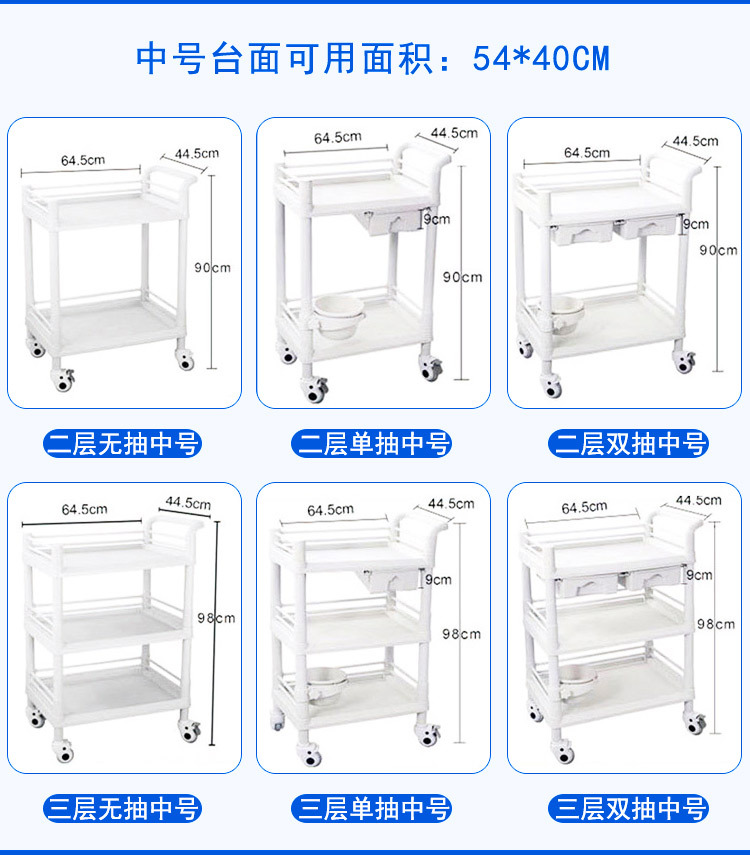 中号台面可用面积：54*40CM

64.5cm
44.5cm
90cm

二层无抽中号

64.5cm
44.5cm
9cm
90cm

二层单抽中号

64.5cm
44.5cm
9cm
90cm

二层双抽中号

64.5cm
44.5cm
98cm

三层无抽中号

64.5cm
44.5cm
9cm
98cm

三层单抽中号

64.5cm
44.5cm
9cm
98cm

三层双抽中号