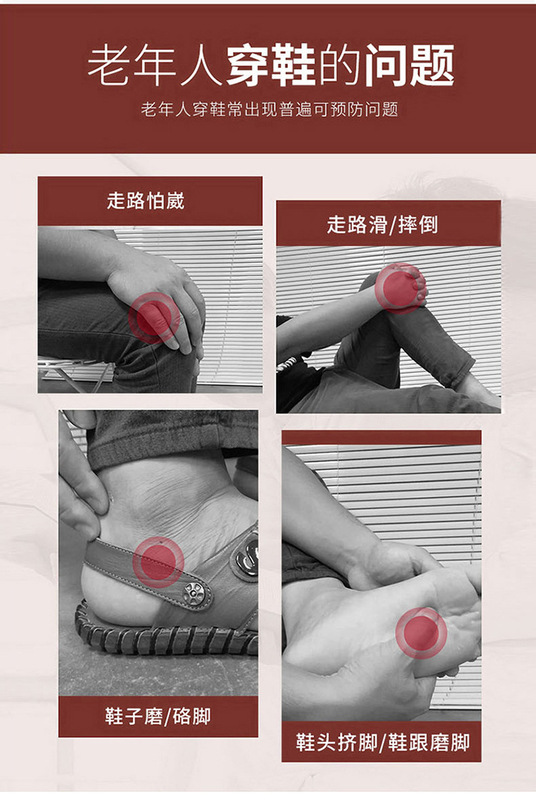 老年人穿鞋的问题

老年人穿鞋常出现普遍可预防问题

走路怕崴

走路滑/摔倒

鞋子磨/硌脚

鞋头挤脚/鞋跟磨脚