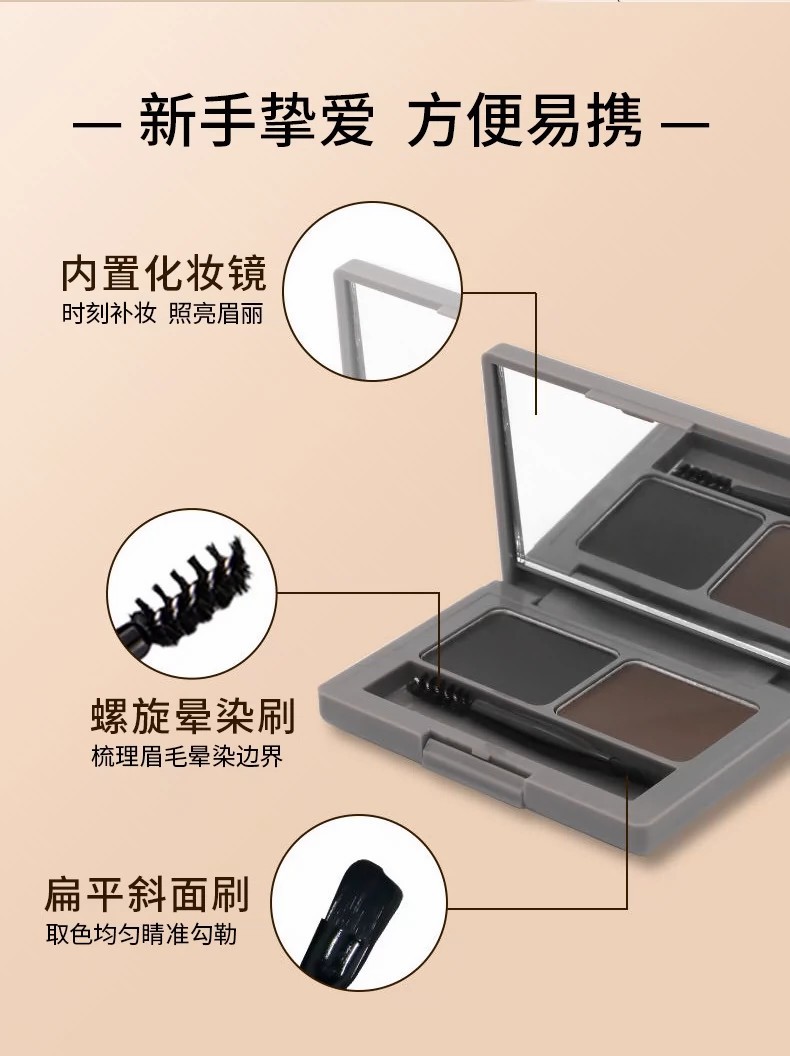 — 新手挚爱 方便易携 —

内置化妆镜
时刻补妆 照亮眉丽

螺旋晕染刷
梳理眉毛晕染边界

扁平斜面刷
取色均匀睛准勾勒