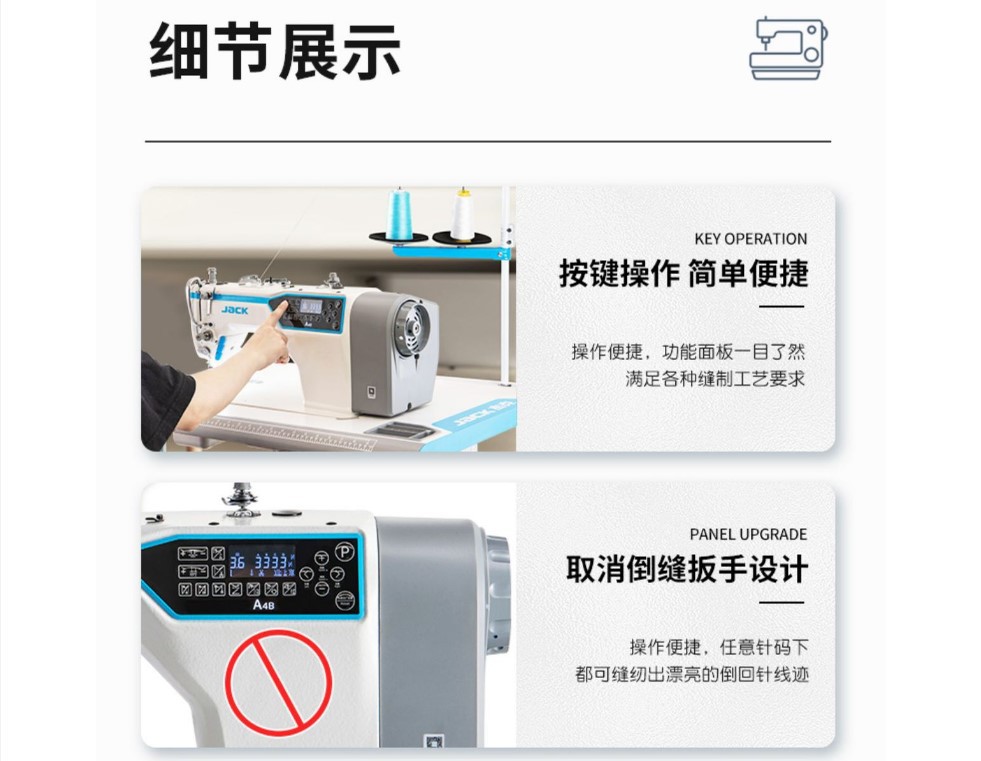 细节展示

JACK

KEY OPERATION
按键操作 简单便捷

操作便捷，功能面板一目了然
满足各种缝制工艺要求

36 3333

A4B

PANEL UPGRADE
取消倒缝扳手设计

操作便捷，任意针码下
都可缝纫出漂亮的倒回针线迹