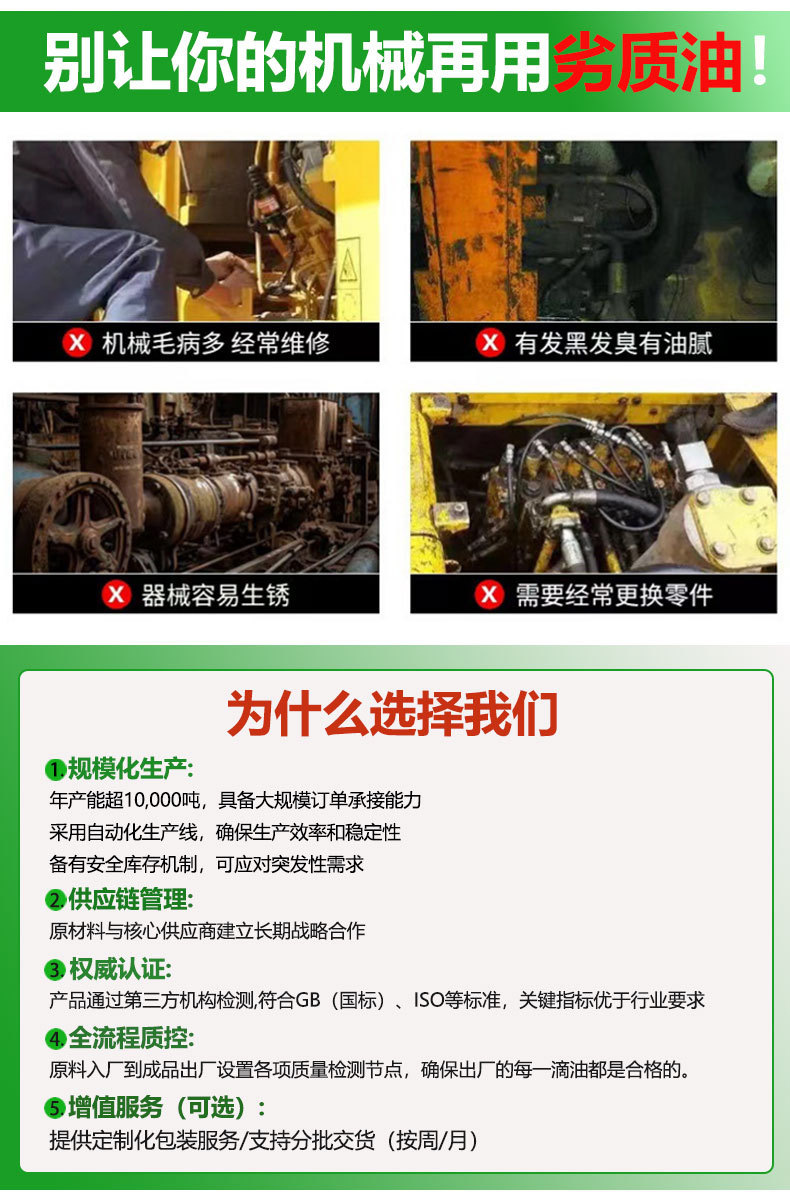 别让你的机械再用劣质油！

机械毛病多 经常维修

有发黑发臭有油腻

器械容易生锈

需要经常更换零件

为什么选择我们

1.规模化生产:
年产能超10,000吨，具备大规模订单承接能力
采用自动化生产线，确保生产效率和稳定性
备有安全库存机制，可应对突发性需求

2.供应链管理:
原材料与核心供应商建立长期战略合作

3.权威认证:
产品通过第三方机构检测,符合GB（国标）、ISO等标准，关键指标优于行业要求

4.全流程质控:
原料入厂到成品出厂设置各项质量检测节点，确保出厂的每一滴油都是合格的。

5.增值服务（可选）:
提供定制化包装服务/支持分批交货（按周/月）