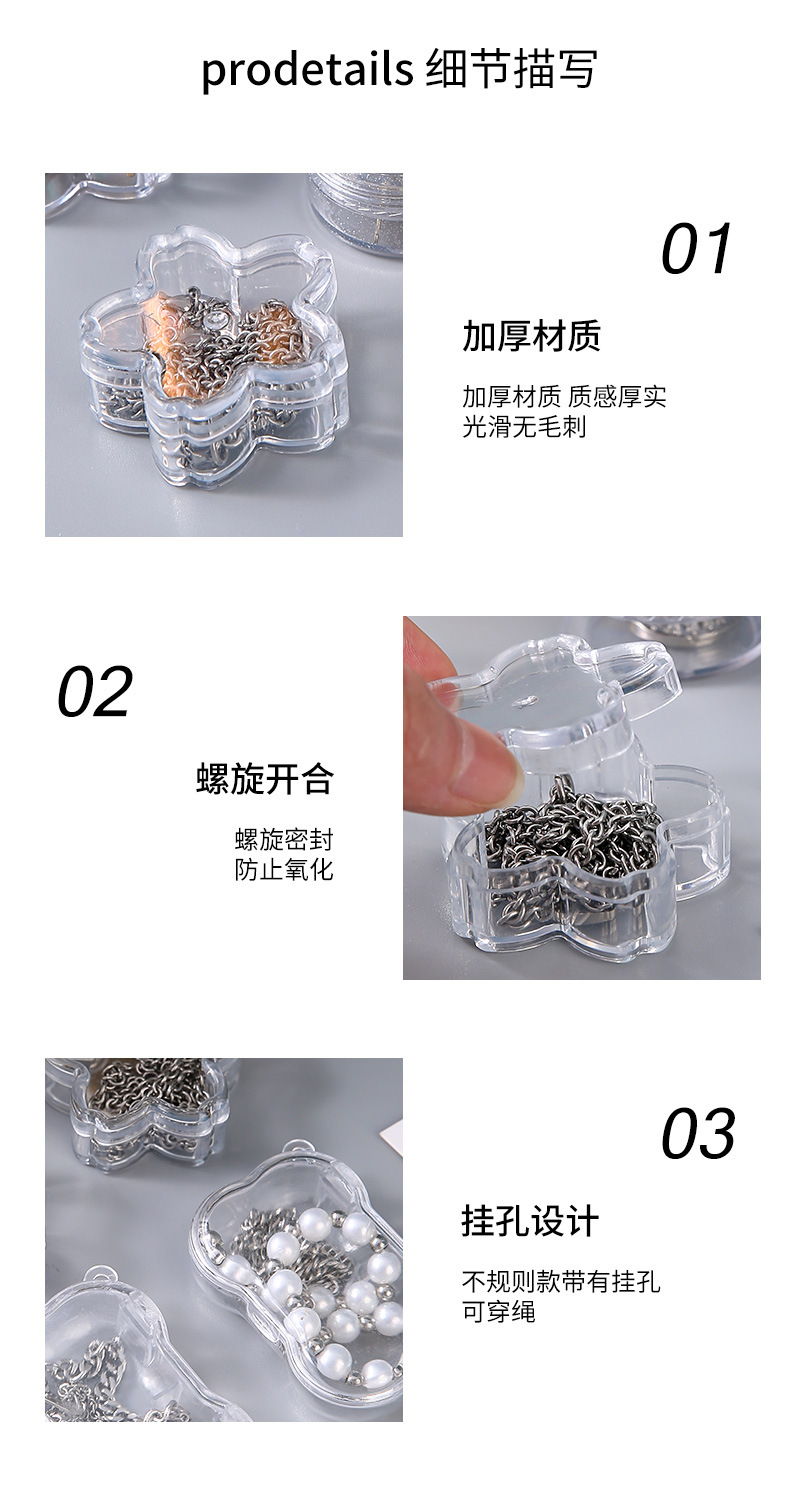 prodetails 细节描写

01

加厚材质

加厚材质 质感厚实
光滑无毛刺

02

螺旋开合

螺旋密封
防止氧化

03

挂孔设计

不规则款带有挂孔
可穿绳