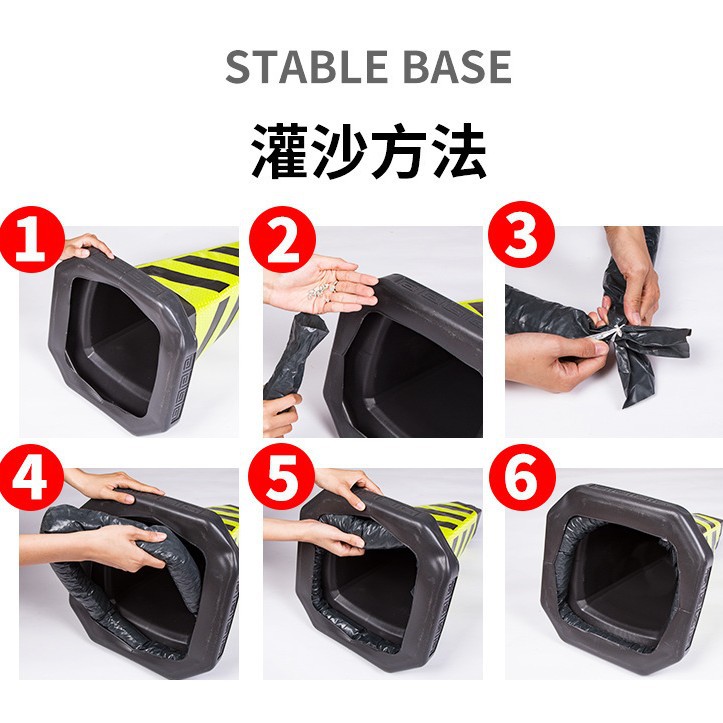 STABLE BASE

灌沙方法

1

2

3

4

5

6