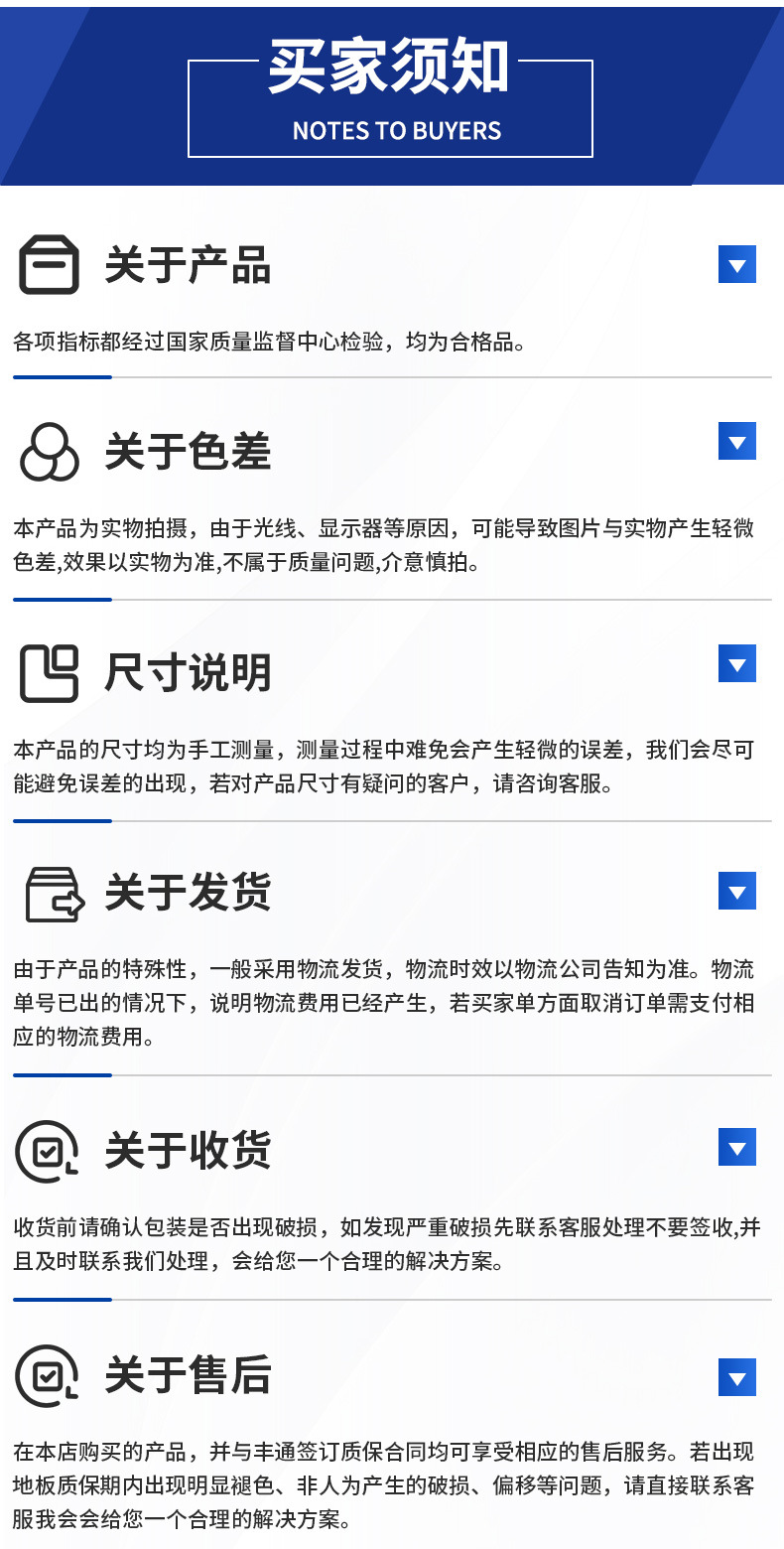 买家须知
NOTES TO BUYERS

关于产品

各项指标都经过国家质量监督中心检验，均为合格品。

关于色差

本产品为实物拍摄，由于光线、显示器等原因，可能导致图片与实物产生轻微色差,效果以实物为准,不属于质量问题,介意慎拍。

尺寸说明

本产品的尺寸均为手工测量，测量过程中难免会产生轻微的误差，我们会尽可能避免误差的出现，若对产品尺寸有疑问的客户，请咨询客服。

关于发货

由于产品的特殊性，一般采用物流发货，物流时效以物流公司告知为准。物流单号已出的情况下，说明物流费用已经产生，若买家单方面取消订单需支付相应的物流费用。

关于收货

收货前请确认包装是否出现破损，如发现严重破损先联系客服处理不要签收,并且及时联系我们处理，会给您一个合理的解决方案。

关于售后

在本店购买的产品，并与丰通签订质保合同均可享受相应的售后服务。若出现地板质保期内出现明显褪色、非人为产生的破损、偏移等问题，请直接联系客服我会会给您一个合理的解决方案。