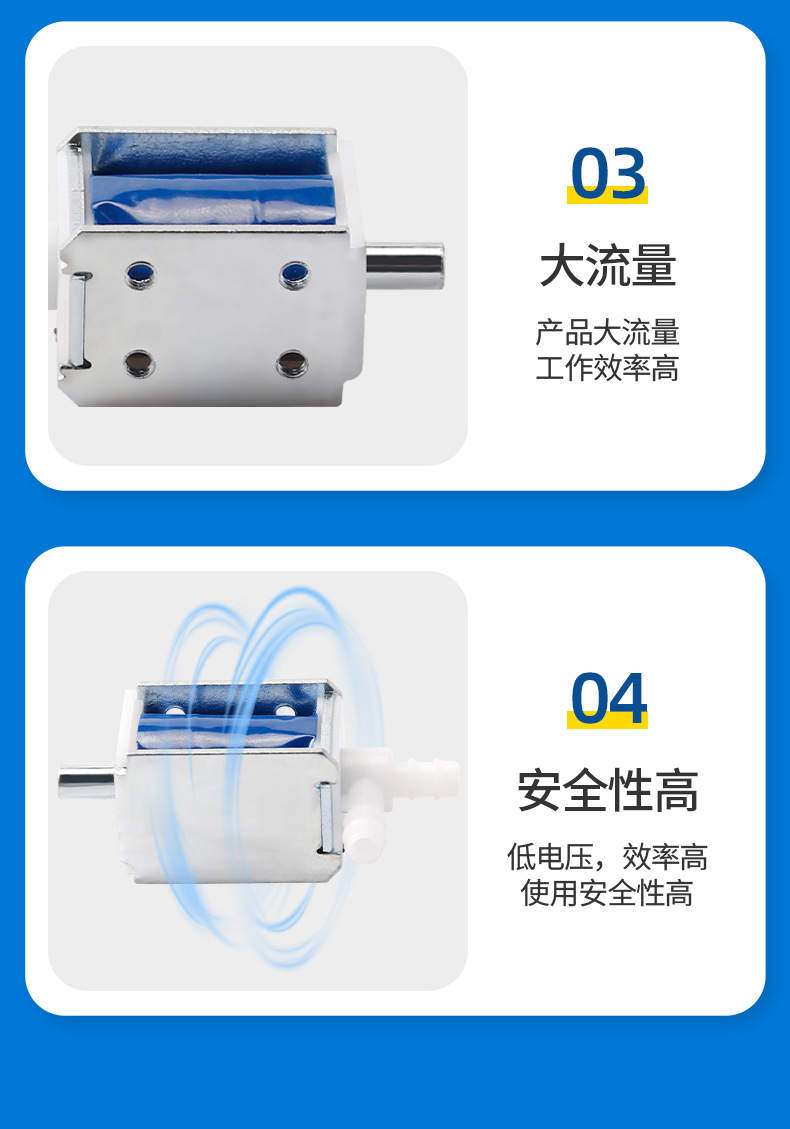 03

大流量

产品大流量
工作效率高

04

安全性高

低电压，效率高
使用安全性高