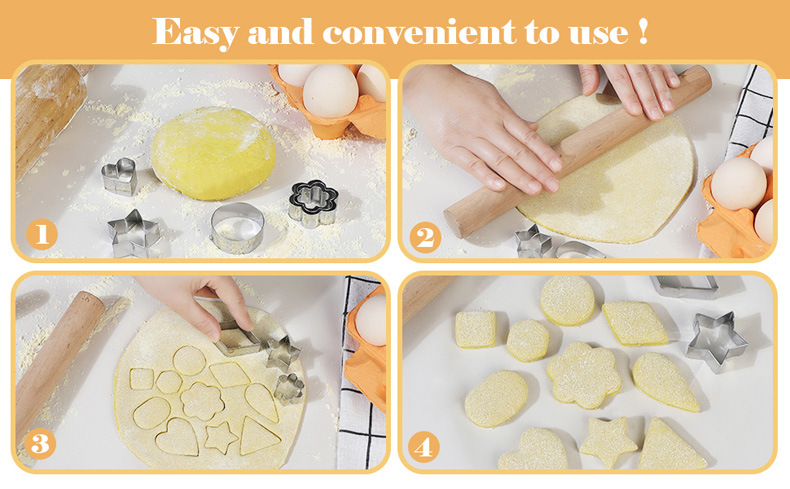 Easy and convenient to use !

1

2

3

4