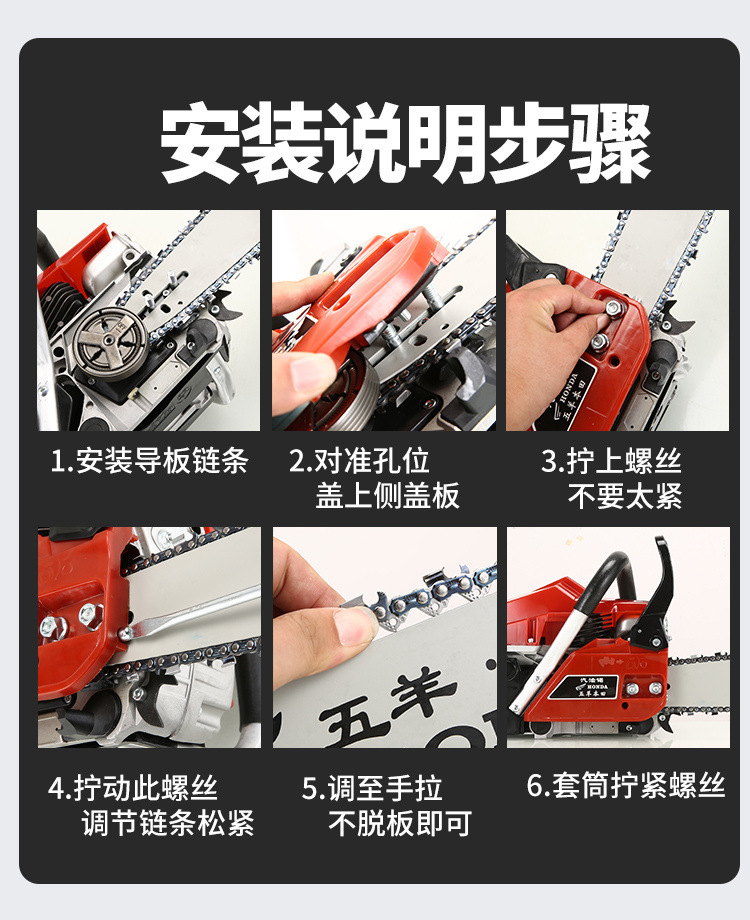 安装说明步骤

HONDA
五羊本田

1.安装导板链条

2.对准孔位
盖上侧盖板

3.拧上螺丝
不要太紧

五羊

汽油锯
HONDA
五羊本田

4.拧动此螺丝
调节链条松紧

5.调至手拉
不脱板即可

6.套筒拧紧螺丝