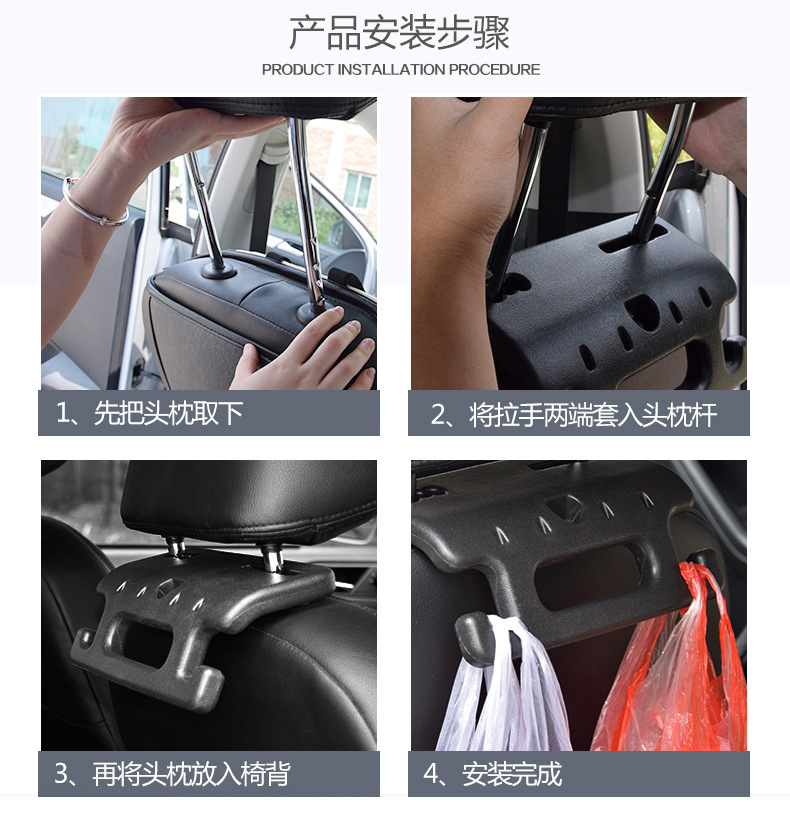 产品安装步骤

PRODUCT INSTALLATION PROCEDURE

1、先把头枕取下

2、将拉手两端套入头枕杆

3、再将头枕放入椅背

4、安装完成