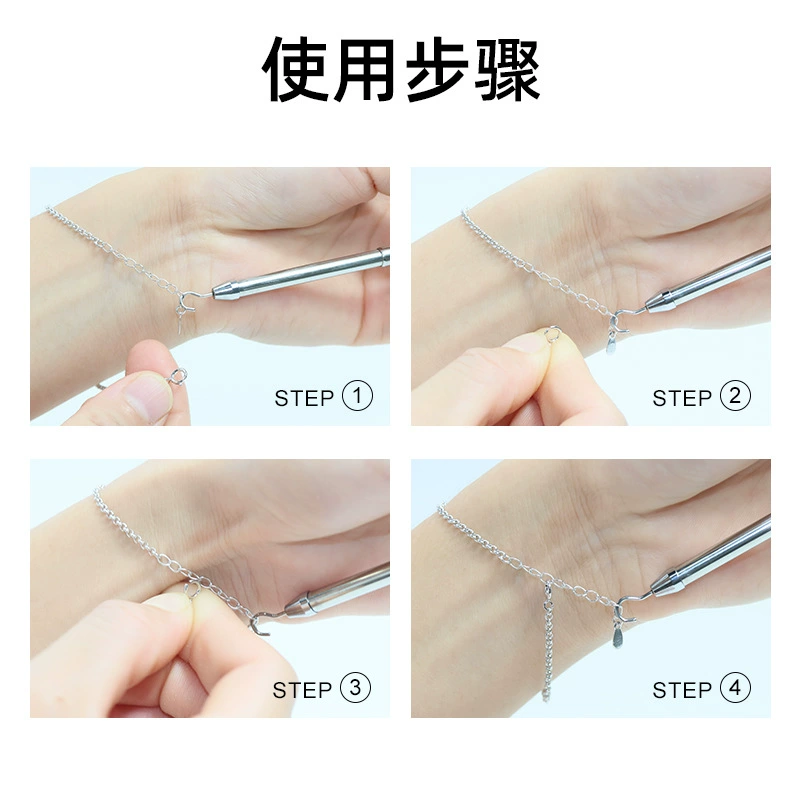 使用步骤

STEP ①

STEP ②

STEP ③

STEP ④