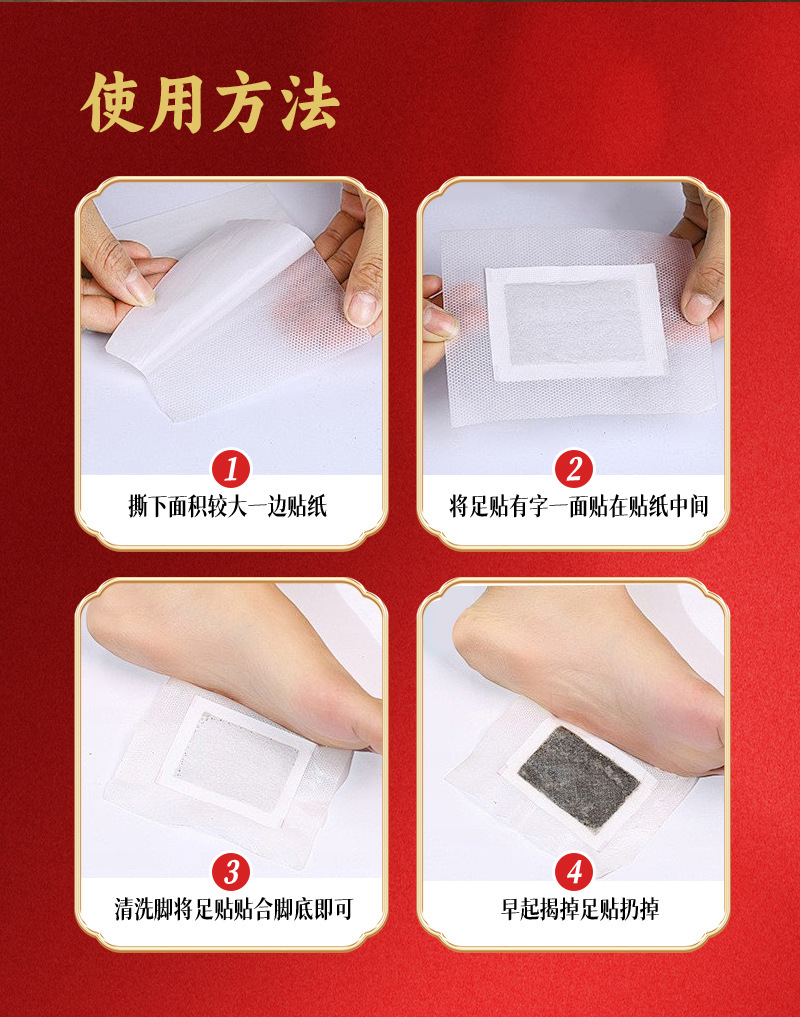 使用方法

1
撕下面积较大一边贴纸

2
将足贴有字一面贴在贴纸中间

3
清洗脚将足贴贴合脚底即可

4
早起揭掉足贴扔掉