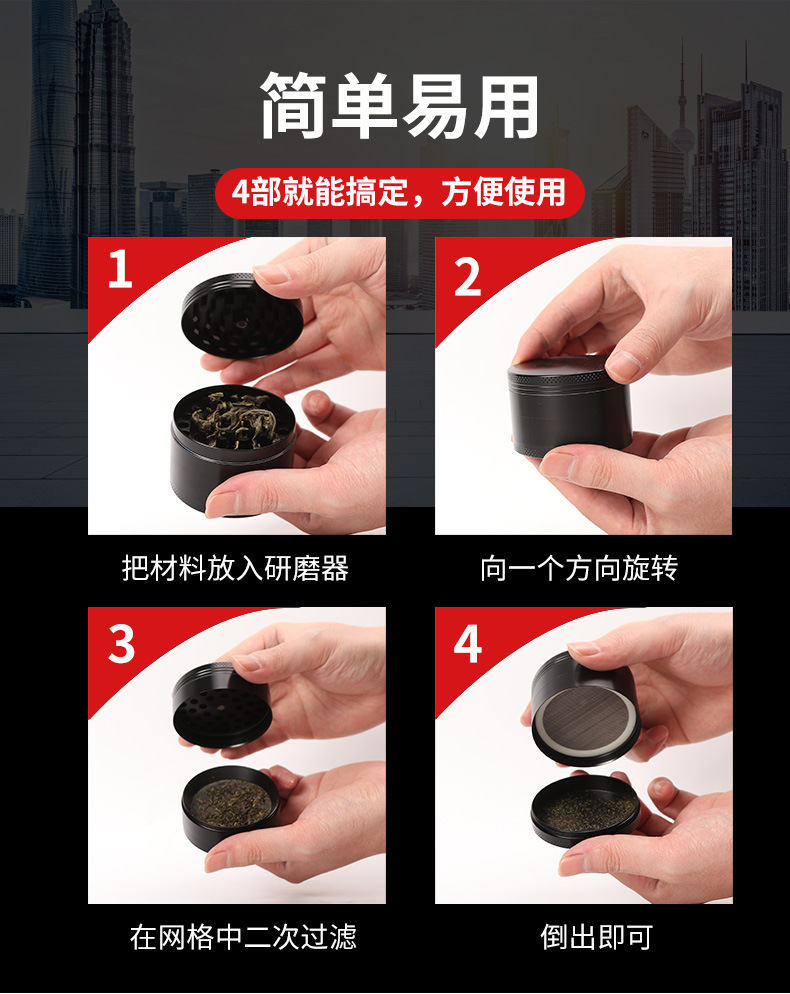 简单易用

4部就能搞定，方便使用

1

把材料放入研磨器

2

向一个方向旋转

3

在网格中二次过滤

4

倒出即可