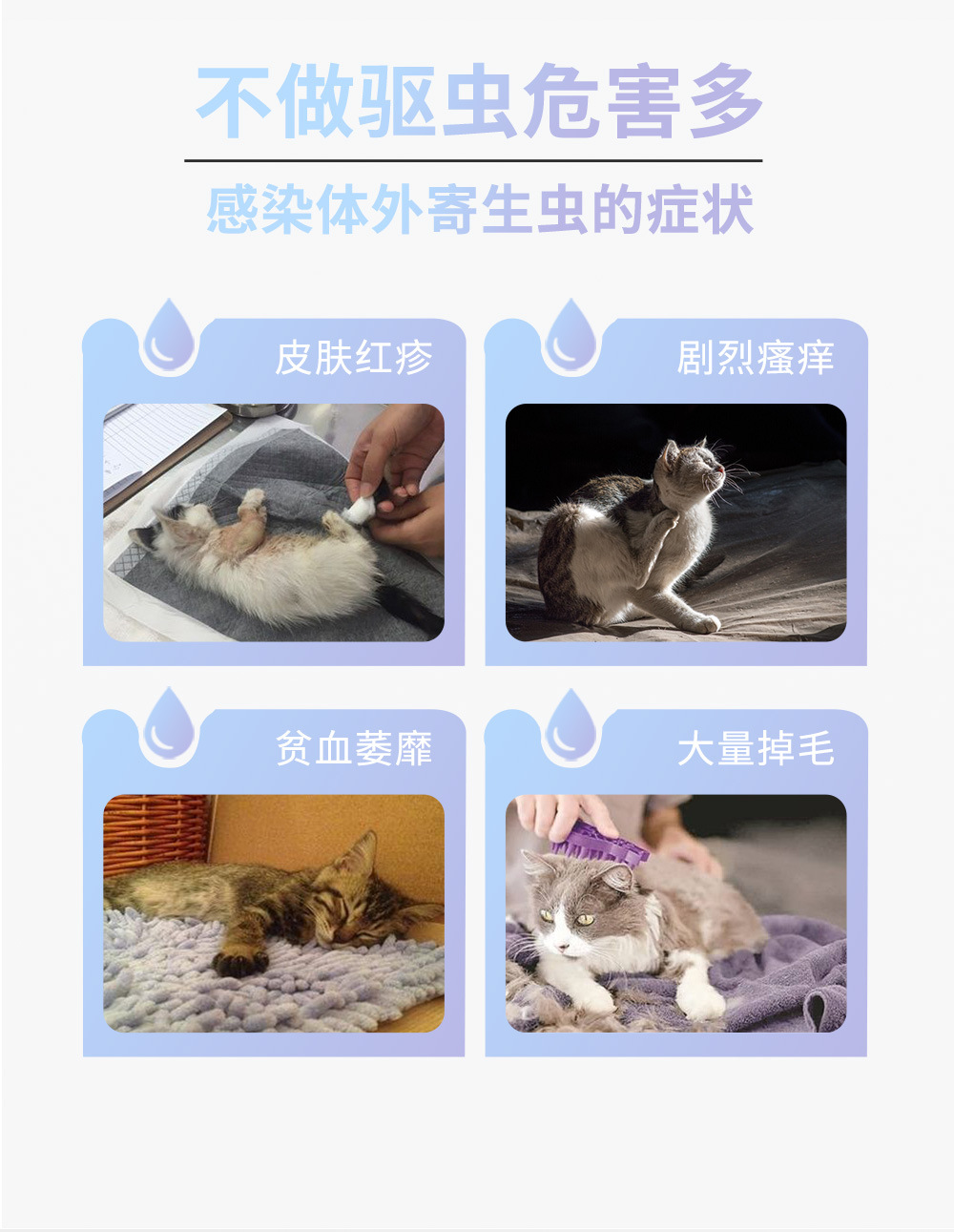 不做驱虫危害多

感染体外寄生虫的症状

皮肤红疹

剧烈瘙痒

贫血萎靡

大量掉毛