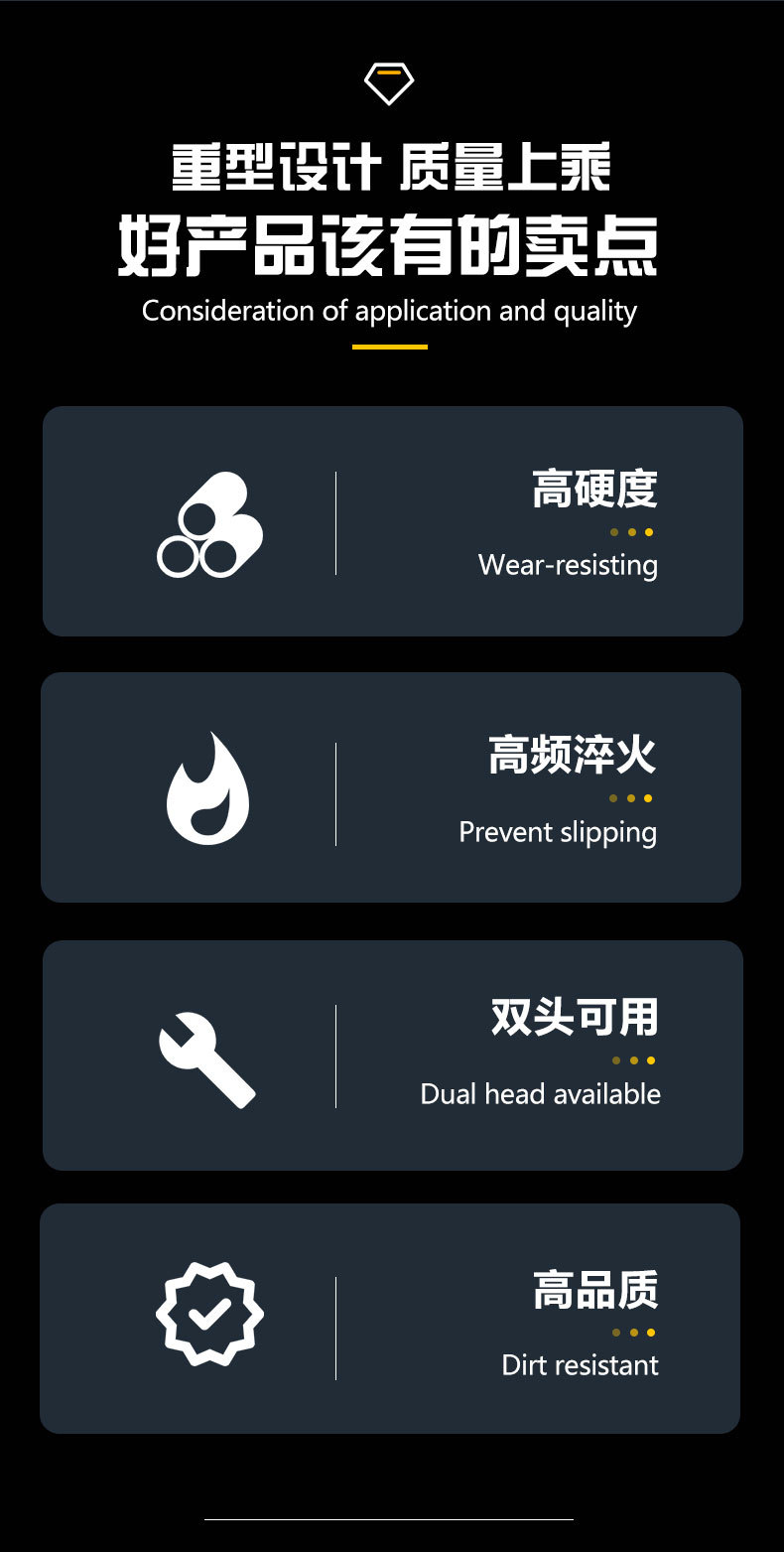 重型设计 质量上乘

好产品该有的卖点

Consideration of application and quality

高硬度

Wear-resisting

高频淬火

Prevent slipping

双头可用

Dual head available

高品质

Dirt resistant