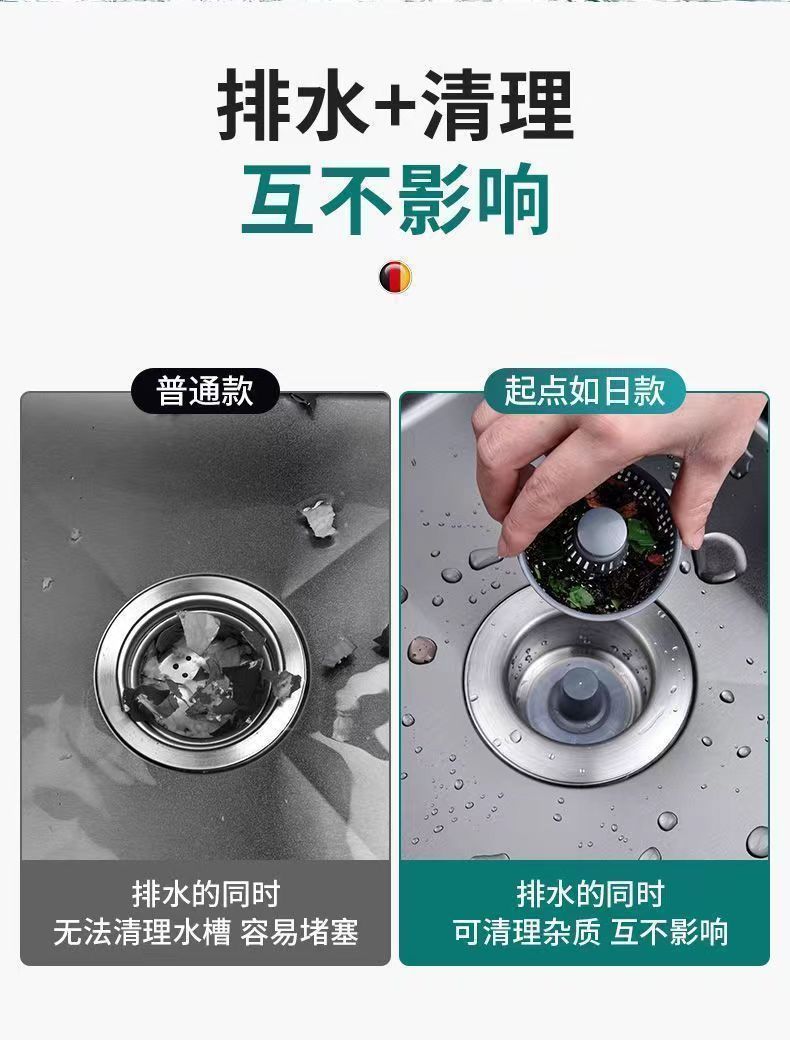 排水+清理
互不影响

普通款

排水的同时
无法清理水槽 容易堵塞

起点如日款

排水的同时
可清理杂质 互不影响