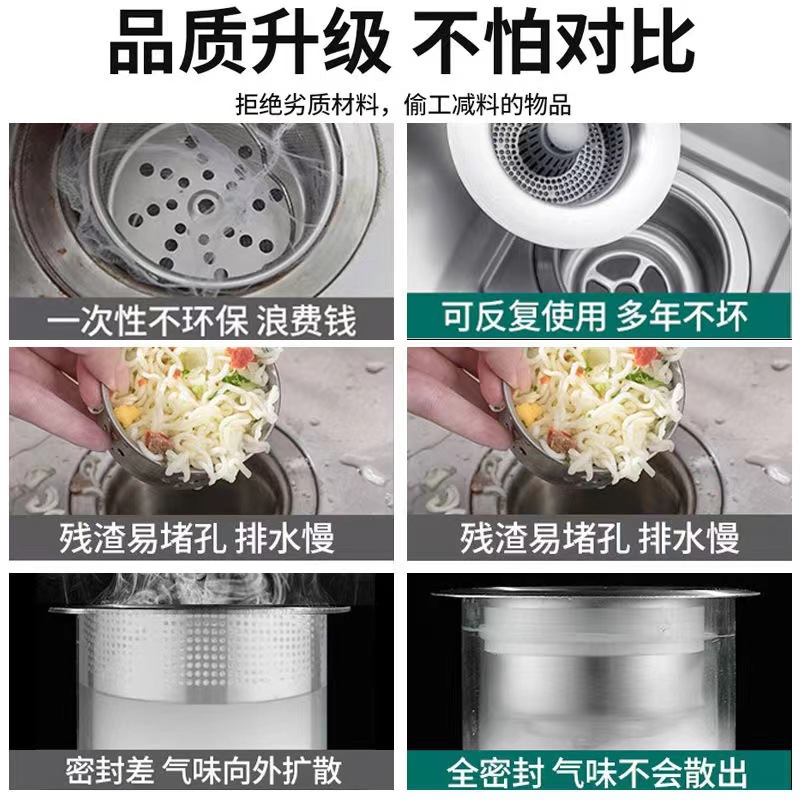 品质升级 不怕对比

拒绝劣质材料，偷工减料的物品

一次性不环保 浪费钱

可反复使用 多年不坏

残渣易堵孔 排水慢

残渣易堵孔 排水慢

密封差 气味向外扩散

全密封 气味不会散出