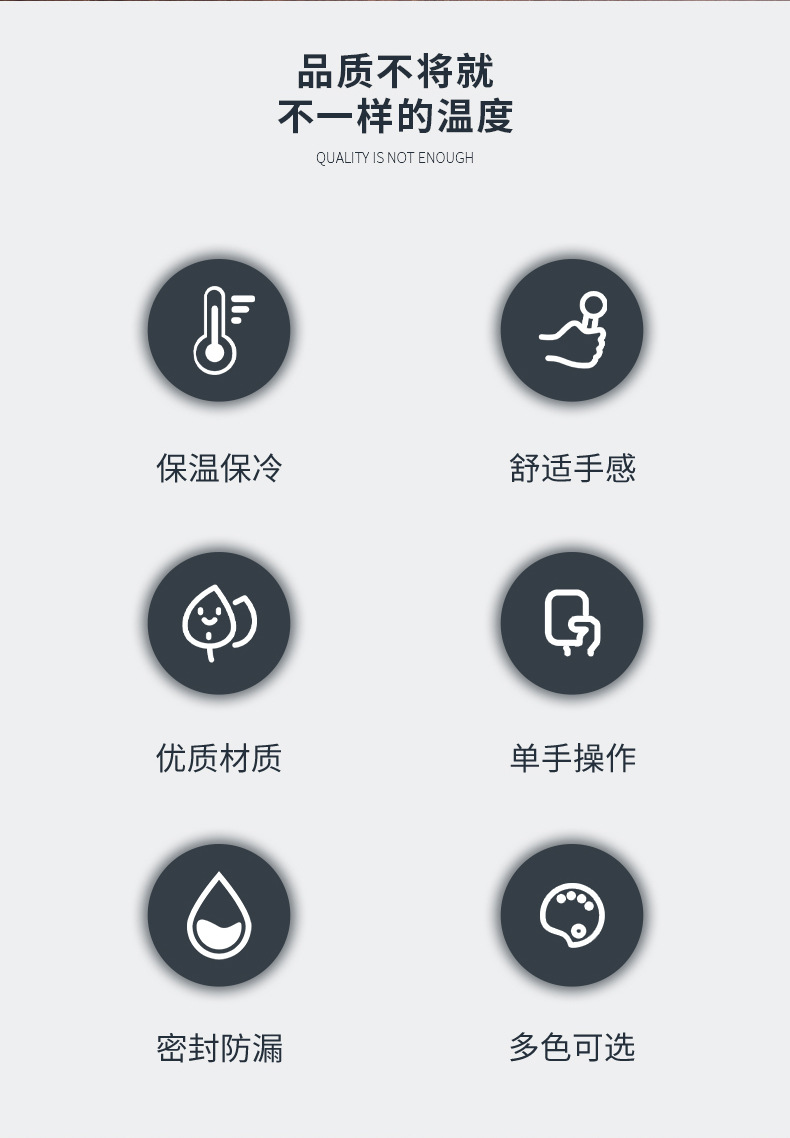 品质不将就
不一样的温度
QUALITY IS NOT ENOUGH

保温保冷

舒适手感

优质材质

单手操作

密封防漏

多色可选