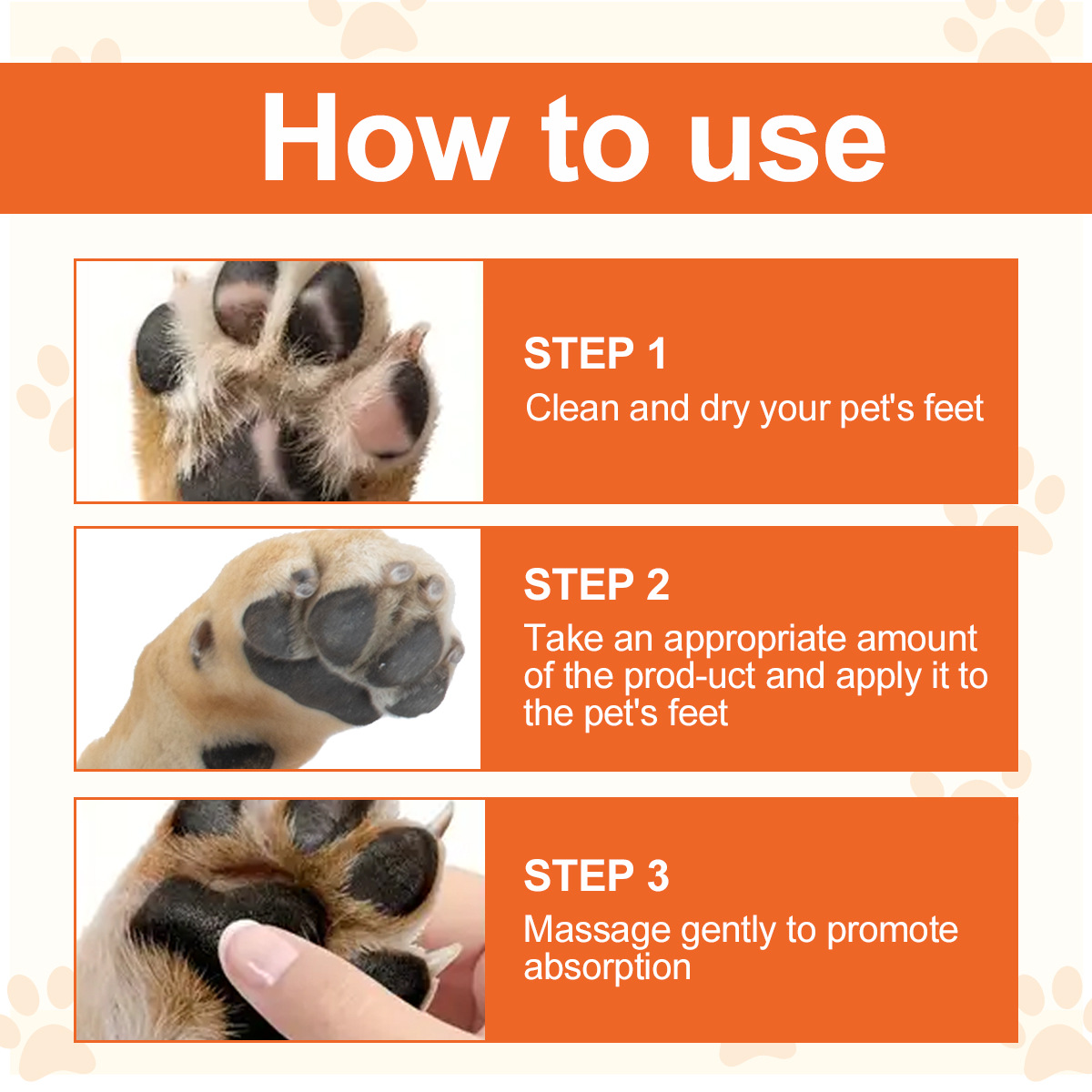 How to use

STEP 1
Clean and dry your pet's feet

STEP 2
Take an appropriate amount of the prod-uct and apply it to the pet's feet

STEP 3
Massage gently to promote absorption