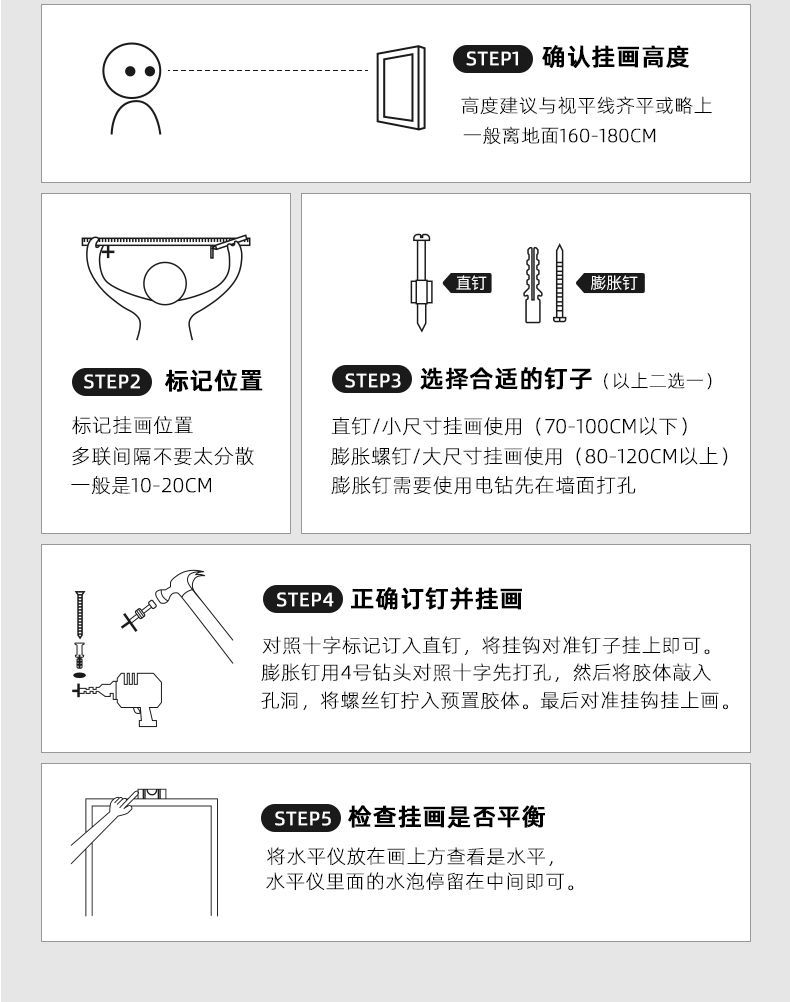 STEP1 确认挂画高度

高度建议与视平线齐平或略上
一般离地面160-180CM

STEP2 标记位置

标记挂画位置
多联间隔不要太分散
一般是10-20CM

直钉

膨胀钉

STEP3 选择合适的钉子（以上二选一）

直钉/小尺寸挂画使用（70-100CM以下）
膨胀螺钉/大尺寸挂画使用（80-120CM以上）
膨胀钉需要使用电钻先在墙面打孔

STEP4 正确订钉并挂画

对照十字标记订入直钉，将挂钩对准钉子挂上即可。
膨胀钉用4号钻头对照十字先打孔，然后将胶体敲入孔洞，将螺丝钉拧入预置胶体。最后对准挂钩挂上画。

STEP5 检查挂画是否平衡

将水平仪放在画上方查看是水平，
水平仪里面的水泡停留在中间即可。