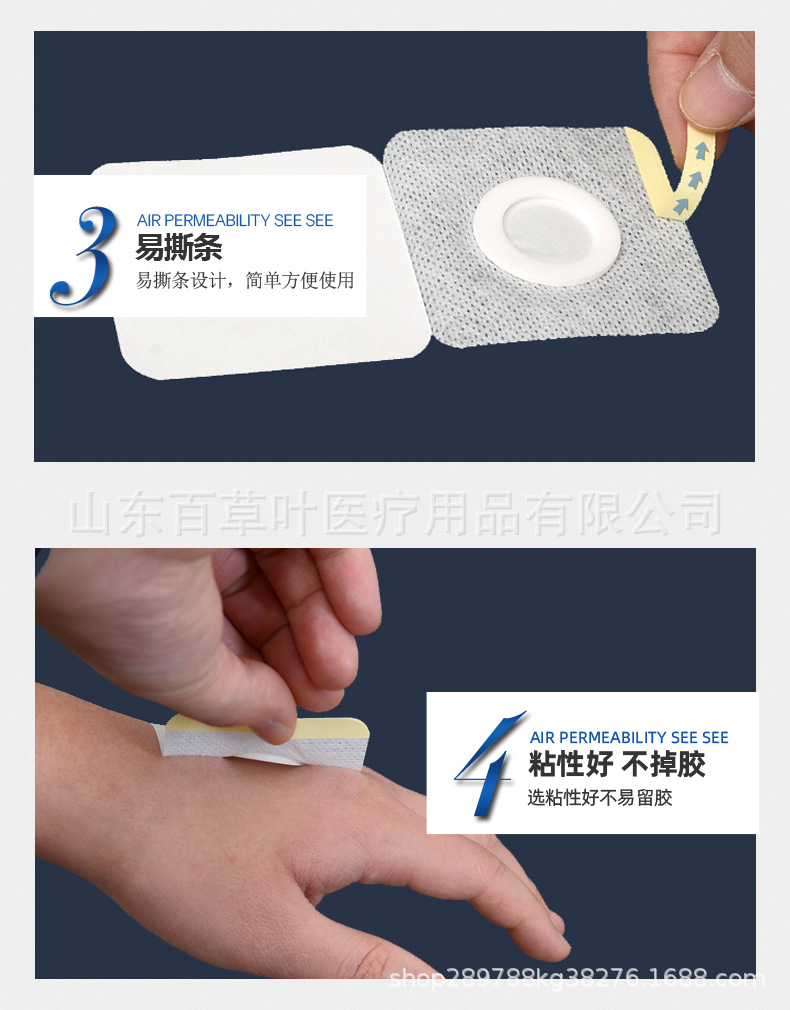 3
AIR PERMEABILITY SEE SEE
易撕条
易撕条设计，简单方便使用

山东百草叶医疗用品有限公司

4
AIR PERMEABILITY SEE SEE
粘性好 不掉胶
选粘性好不易留胶

shop289788kg38276.1688.com