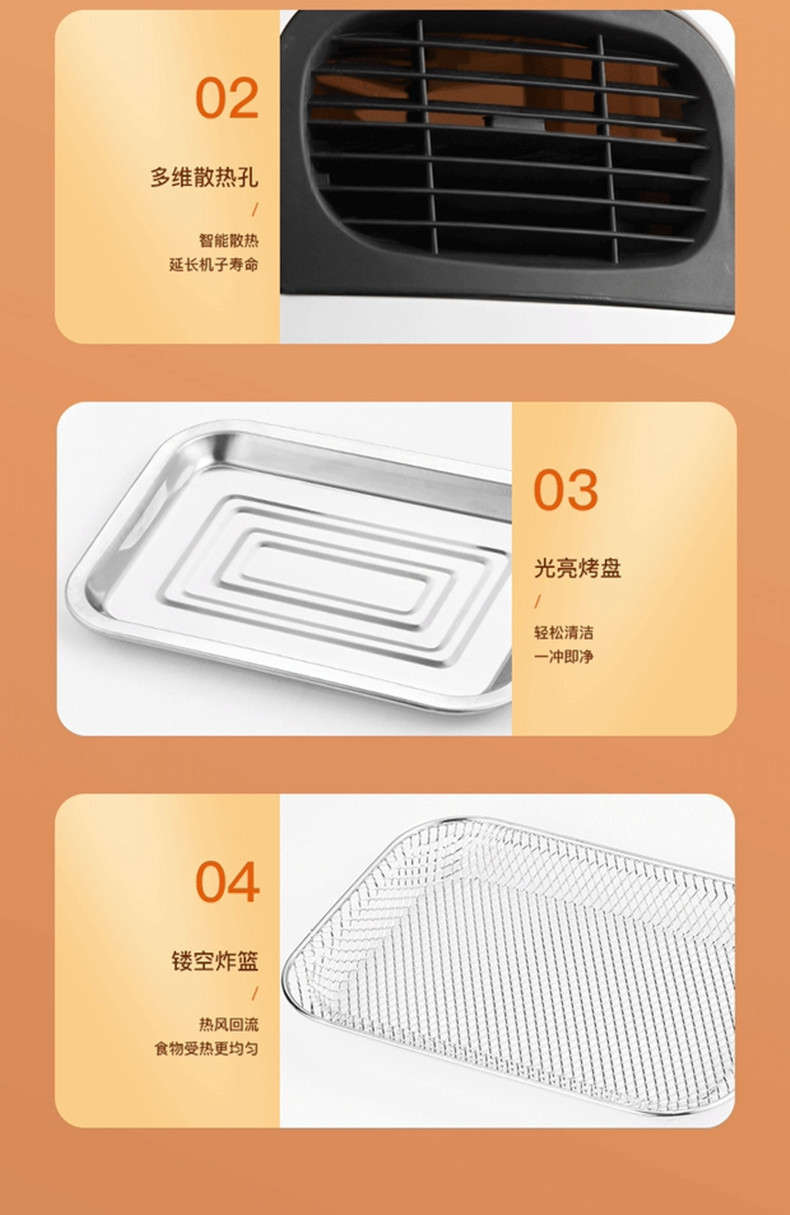 02

多维散热孔

/

智能散热
延长机子寿命

03

光亮烤盘

/

轻松清洁
一冲即净

04

镂空炸篮

/

热风回流
食物受热更均匀