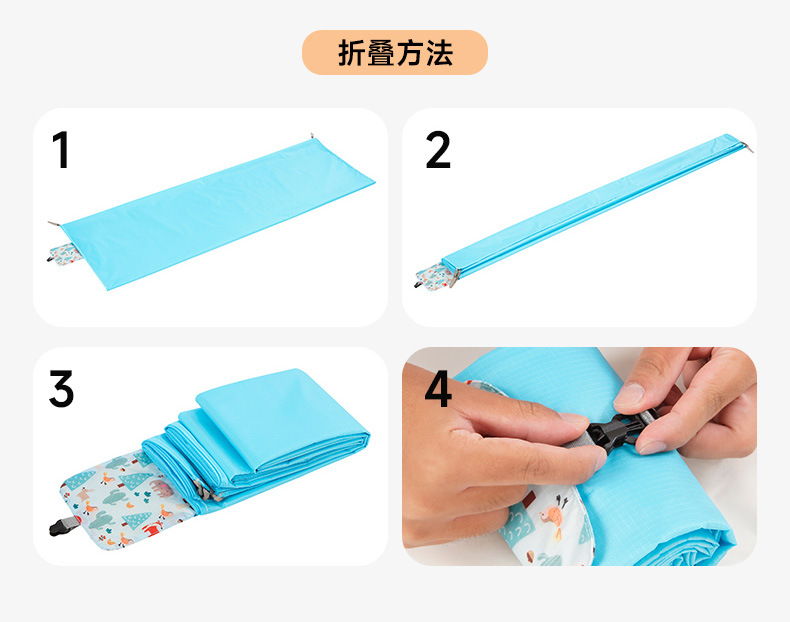 折叠方法

1

2

3

4