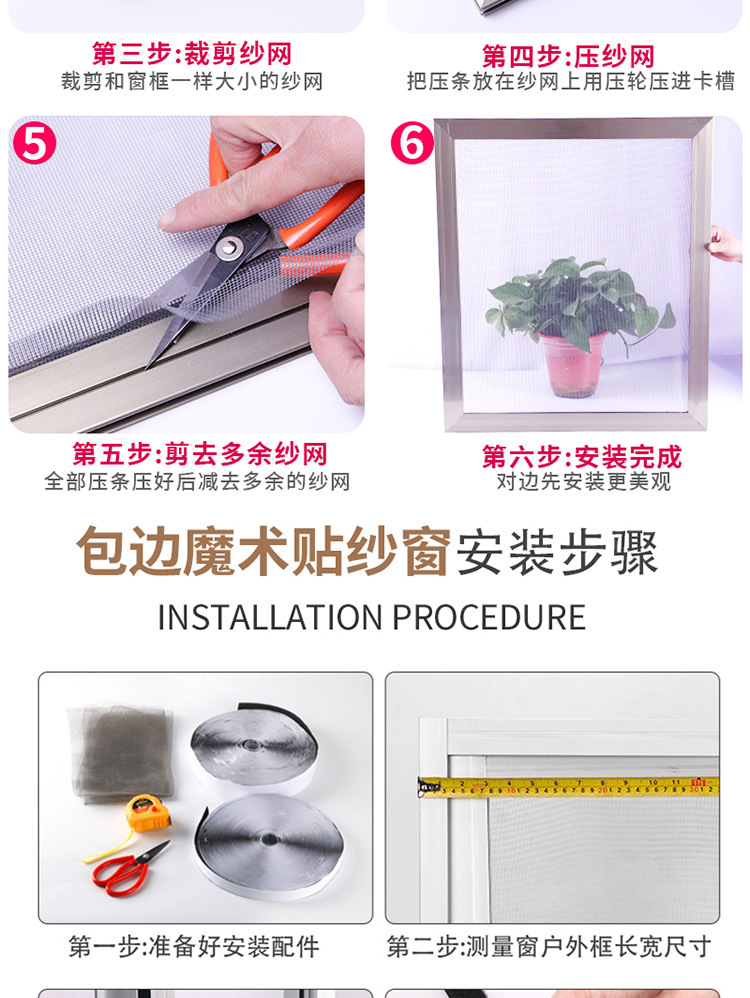 第三步:裁剪纱网
裁剪和窗框一样大小的纱网

第四步:压纱网
把压条放在纱网上用压轮压进卡槽

5

6

第五步:剪去多余纱网
全部压条压好后减去多余的纱网

第六步:安装完成
对边先安装更美观

包边魔术贴纱窗安装步骤

INSTALLATION PROCEDURE

第一步:准备好安装配件

第二步:测量窗户外框长宽尺寸