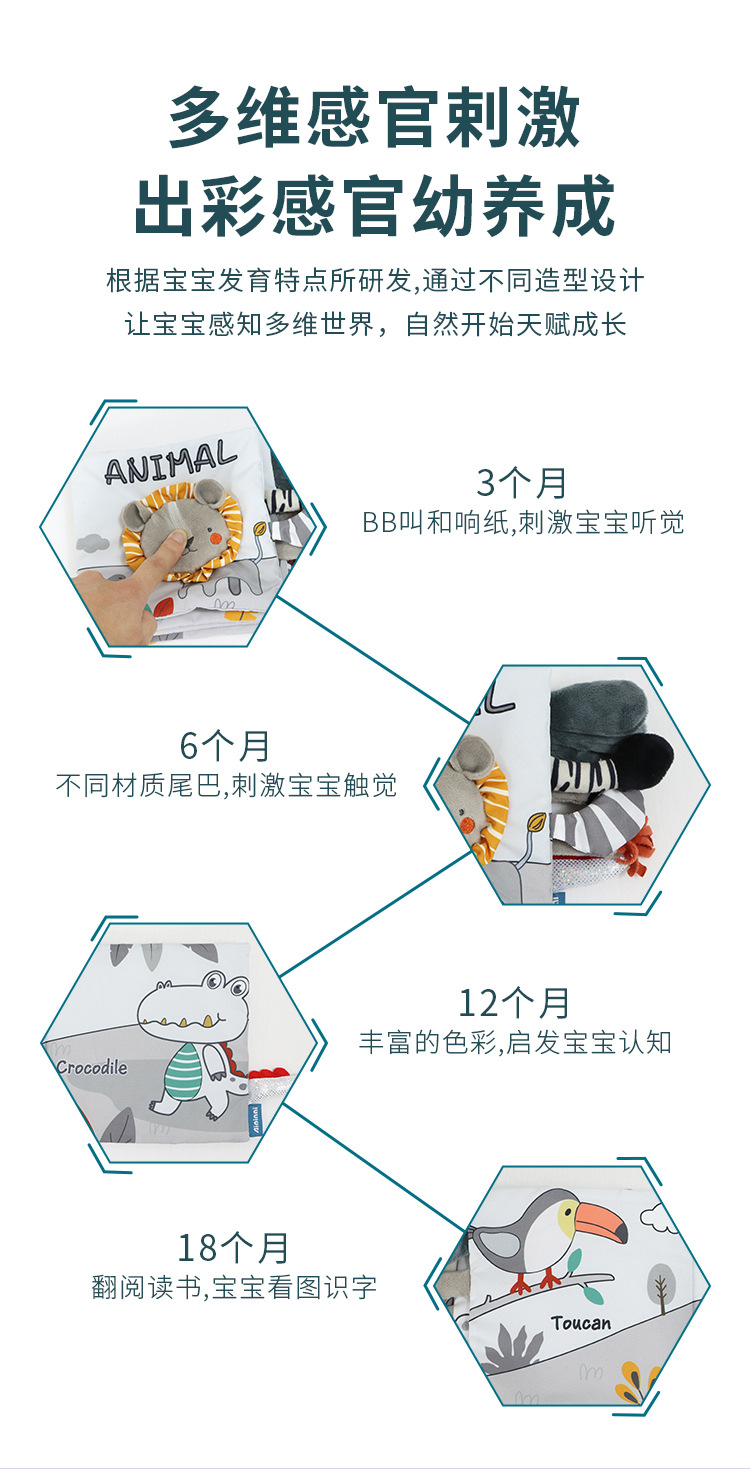 多维感官刺激
出彩感官幼养成

根据宝宝发育特点所研发,通过不同造型设计
让宝宝感知多维世界，自然开始天赋成长

ANIMAL

3个月
BB叫和响纸,刺激宝宝听觉

6个月
不同材质尾巴,刺激宝宝触觉

Crocodile

12个月
丰富的色彩,启发宝宝认知

18个月
翻阅读书,宝宝看图识字

Toucan