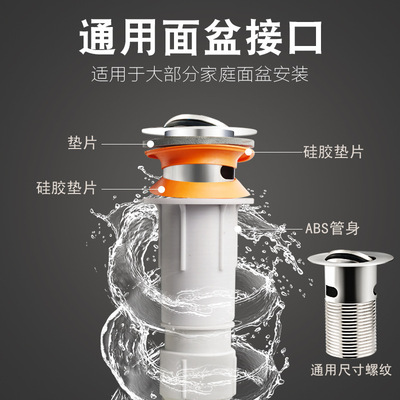 通用面盆接口

适用于大部分家庭面盆安装

垫片

硅胶垫片

硅胶垫片

ABS管身

通用尺寸螺纹