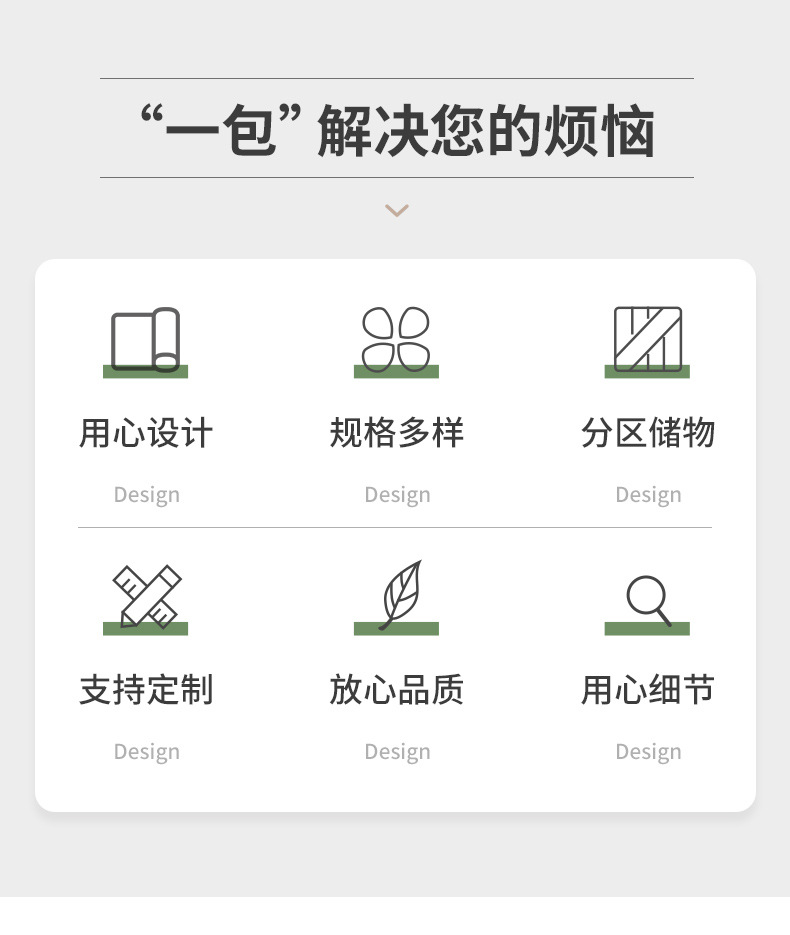 “一包”解决您的烦恼

用心设计

Design

规格多样

Design

分区储物

Design

支持定制

Design

放心品质

Design

用心细节

Design