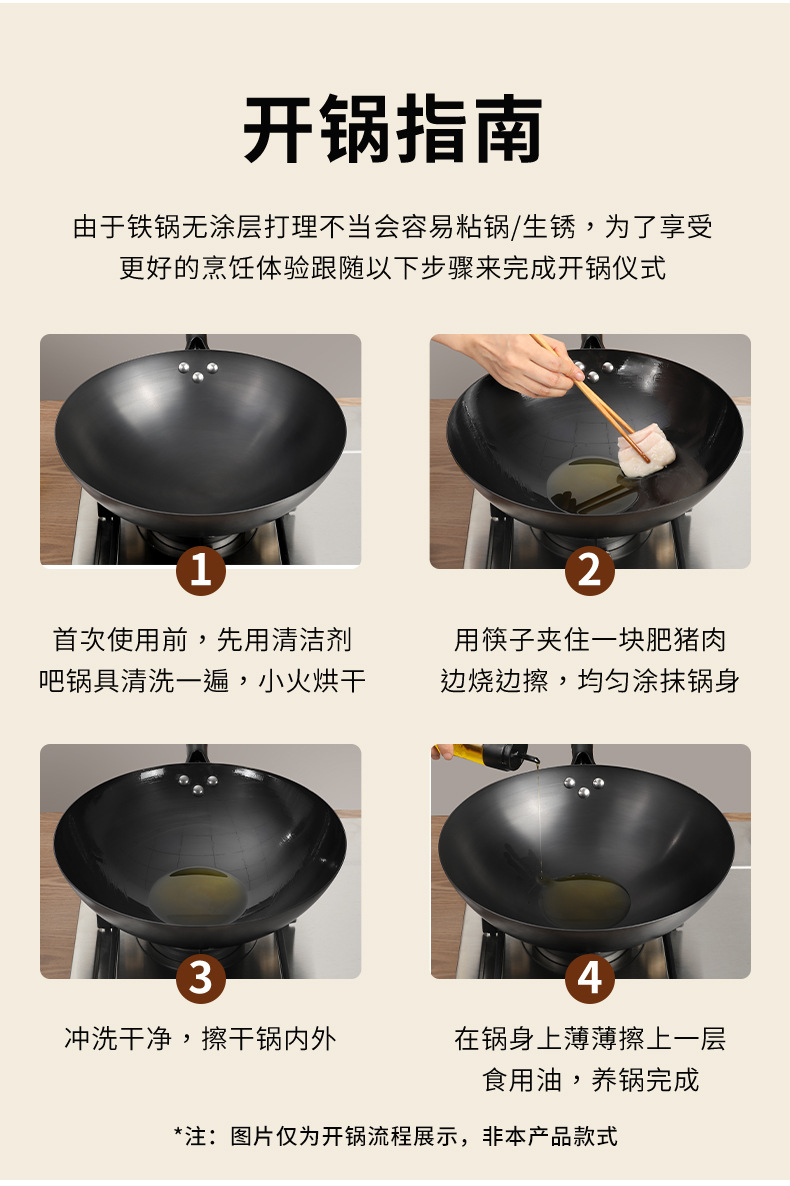 开锅指南

由于铁锅无涂层打理不当会容易粘锅/生锈，为了享受更好的烹饪体验跟随以下步骤来完成开锅仪式

1

首次使用前，先用清洁剂吧锅具清洗一遍，小火烘干

2

用筷子夹住一块肥猪肉边烧边擦，均匀涂抹锅身

3

冲洗干净，擦干锅内外

4

在锅身上薄薄擦上一层食用油，养锅完成

*注：图片仅为开锅流程展示，非本产品款式