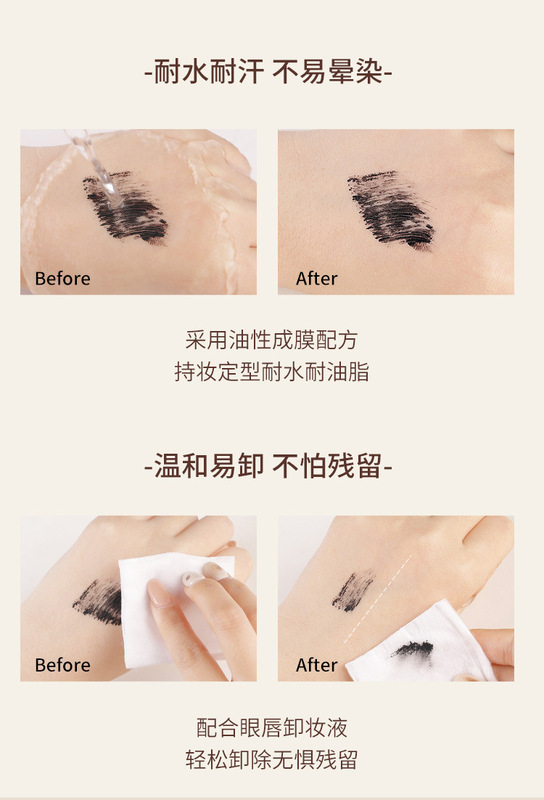 -耐水耐汗 不易晕染-

Before

After

采用油性成膜配方
持妆定型耐水耐油脂

-温和易卸 不怕残留-

Before

After

配合眼唇卸妆液
轻松卸除无惧残留