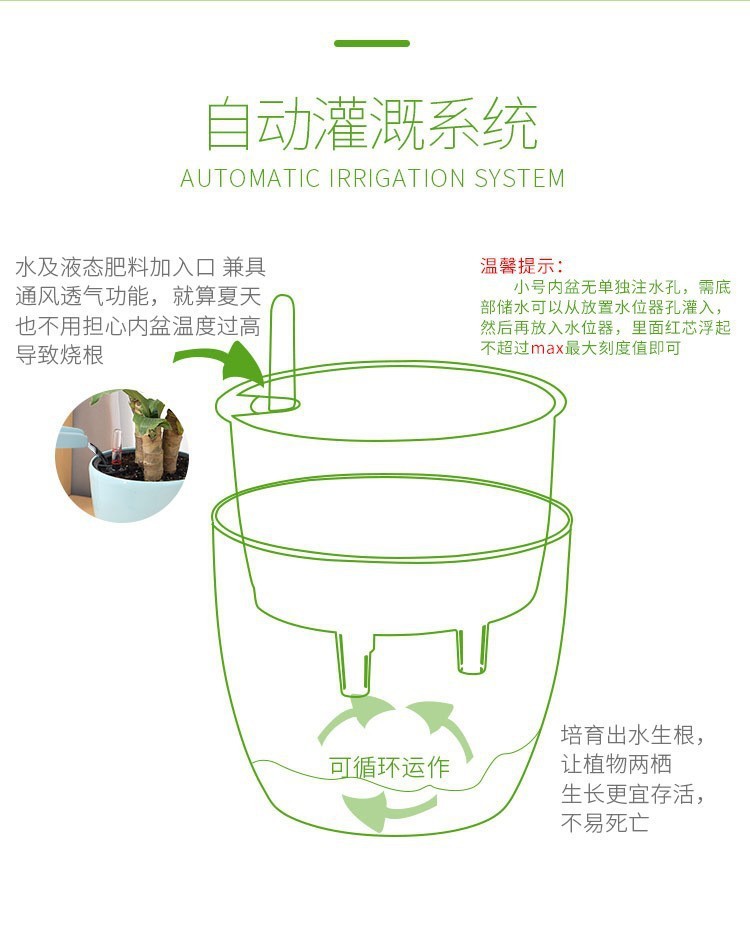 自动灌溉系统

AUTOMATIC IRRIGATION SYSTEM

水及液态肥料加入口 兼具通风透气功能，就算夏天也不用担心内盆温度过高导致烧根

温馨提示：
小号内盆无单独注水孔，需底部储水可以从放置水位器孔灌入，然后再放入水位器，里面红芯浮起不超过max最大刻度值即可

可循环运作

培育出水生根，让植物两栖生长更宜存活，不易死亡