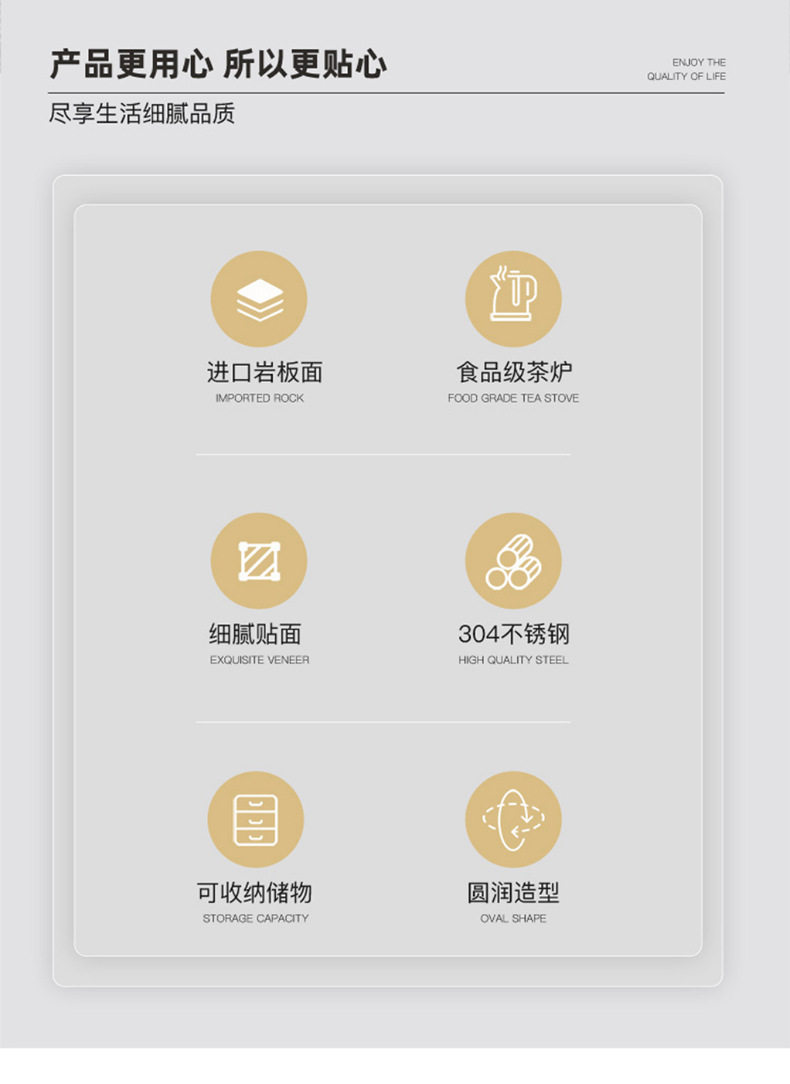 产品更用心 所以更贴心

ENJOY THE
QUALITY OF LIFE

尽享生活细腻品质

进口岩板面
IMPORTED ROCK

食品级茶炉
FOOD GRADE TEA STOVE

细腻贴面
EXQUISITE VENEER

304不锈钢
HIGH QUALITY STEEL

可收纳储物
STORAGE CAPACITY

圆润造型
OVAL SHAPE