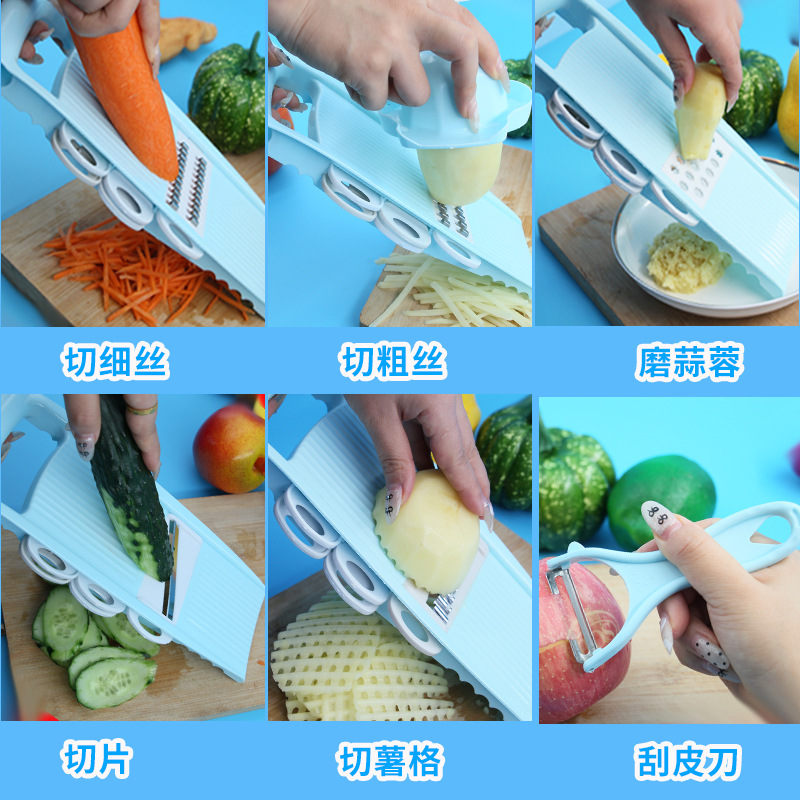 切细丝

切粗丝

磨蒜蓉

切片

切薯格

刮皮刀