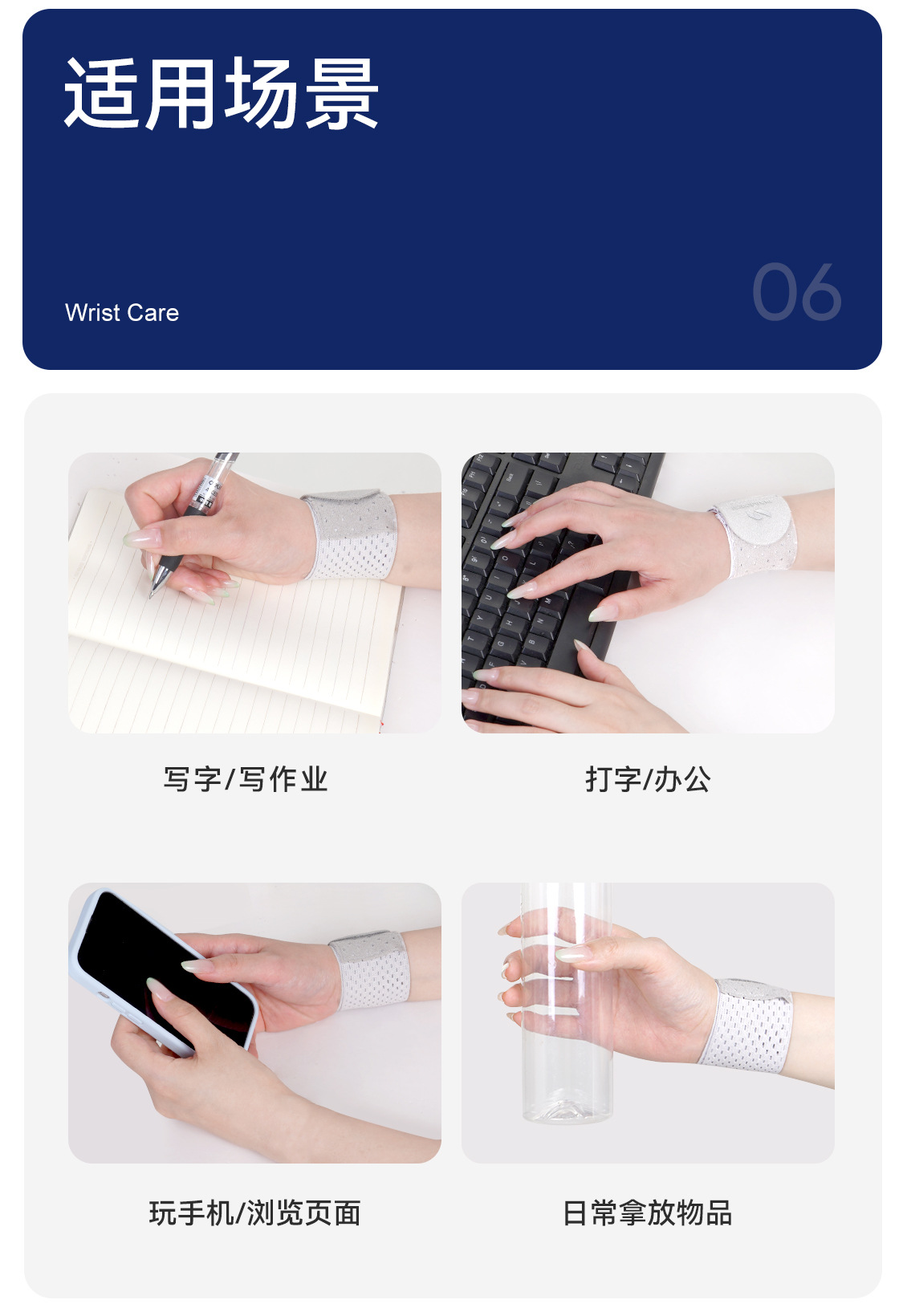 适用场景

Wrist Care

06

写字/写作业

打字/办公

玩手机/浏览页面

日常拿放物品