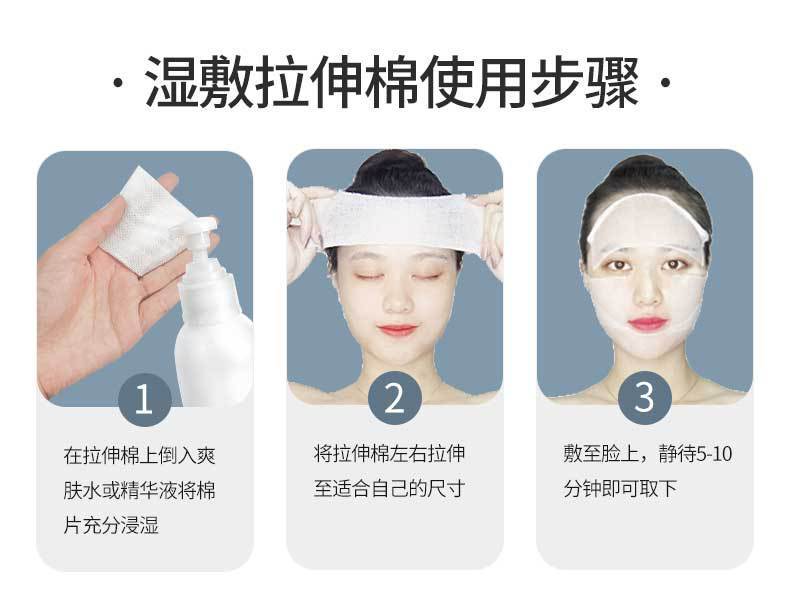 · 湿敷拉伸棉使用步骤 ·

1

在拉伸棉上倒入爽肤水或精华液将棉片充分浸湿

2

将拉伸棉左右拉伸至适合自己的尺寸

3

敷至脸上，静待5-10分钟即可取下