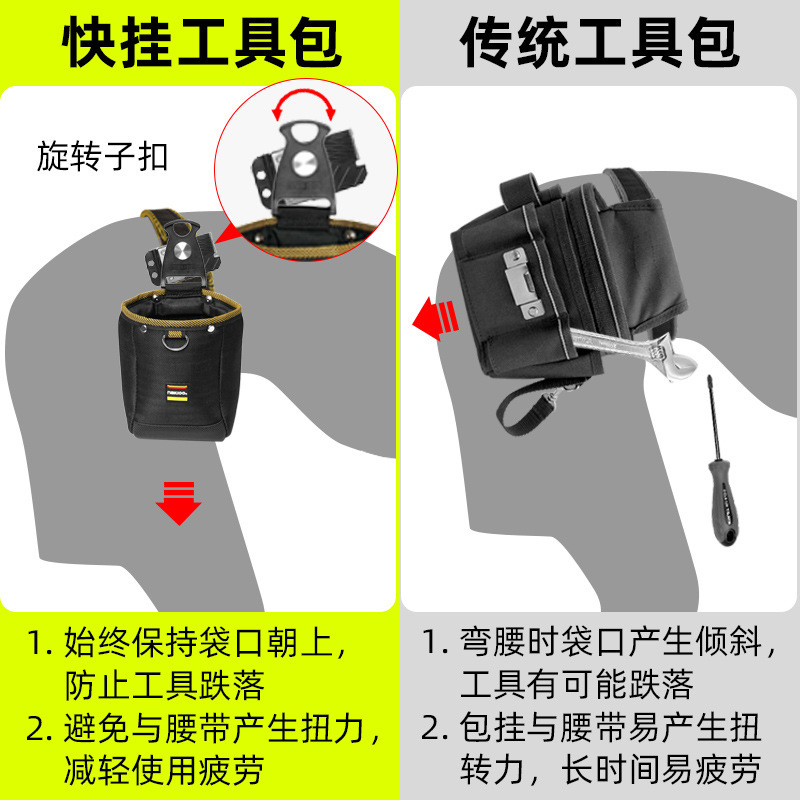 快挂工具包

旋转子扣

1. 始终保持袋口朝上，防止工具跌落
2. 避免与腰带产生扭力，减轻使用疲劳

传统工具包

1. 弯腰时袋口产生倾斜，工具有可能跌落
2. 包挂与腰带易产生扭转力，长时间易疲劳