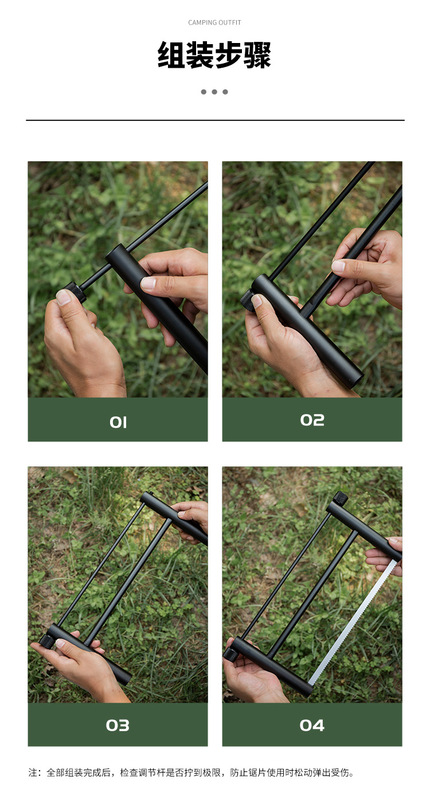 CAMPING OUTFIT

组装步骤

01

02

03

04

注：全部组装完成后，检查调节杆是否拧到极限，防止锯片使用时松动弹出受伤。