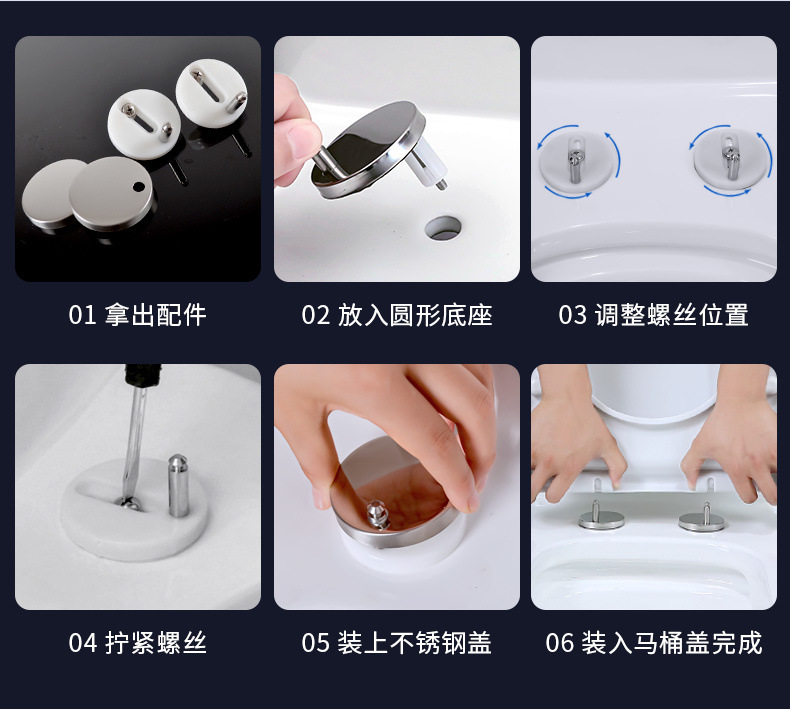 01 拿出配件

02 放入圆形底座

03 调整螺丝位置

04 拧紧螺丝

05 装上不锈钢盖

06 装入马桶盖完成