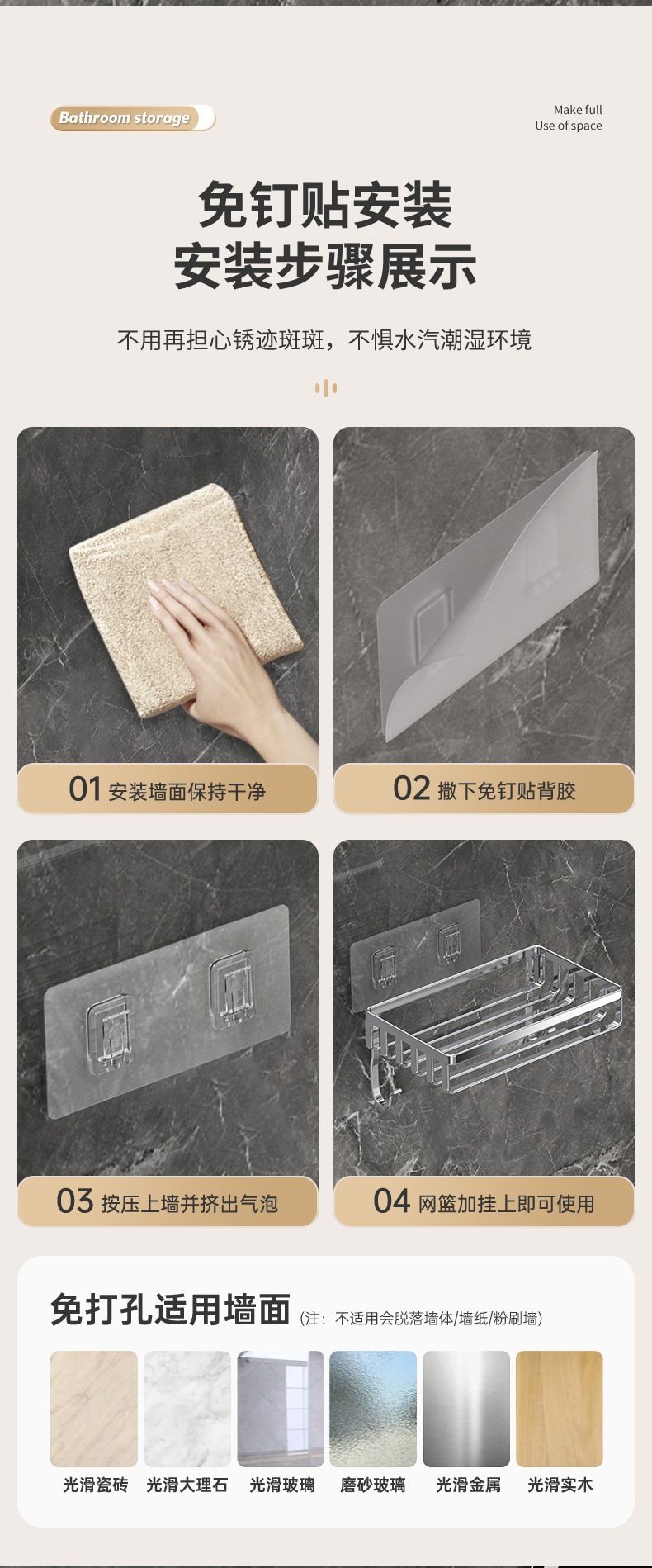 Bathroom storage

Make full
Use of space

免钉贴安装
安装步骤展示

不用再担心锈迹斑斑，不惧水汽潮湿环境

01 安装墙面保持干净

02 撕下免钉贴背胶

03 按压上墙并挤出气泡

04 网篮加挂上即可使用

免打孔适用墙面 (注：不适用会脱落墙体/墙纸/粉刷墙)

光滑瓷砖 光滑大理石 光滑玻璃 磨砂玻璃 光滑金属 光滑实木